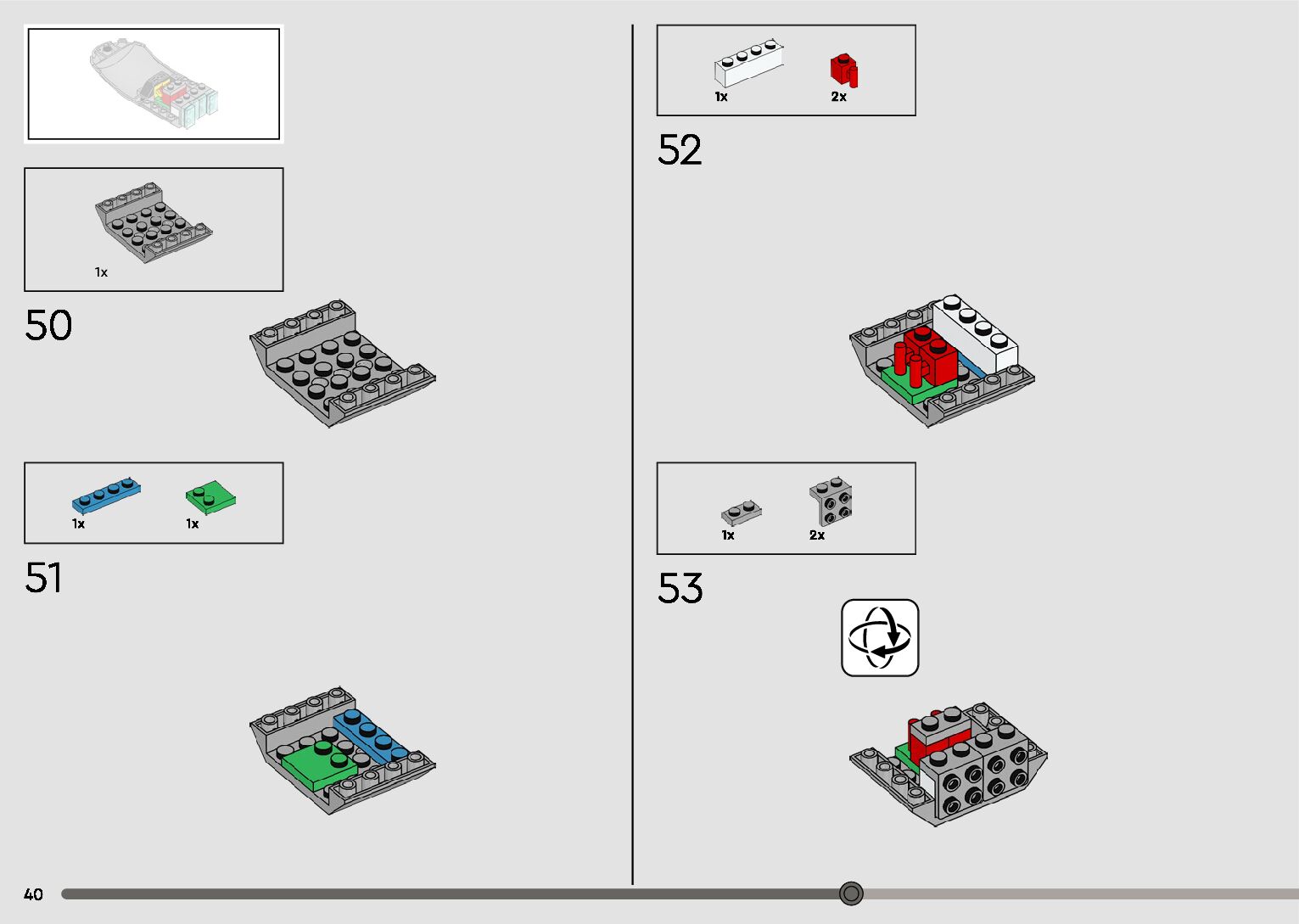 1x

50

1x
1x

51

1x
2x

52

1x
2x

53

40