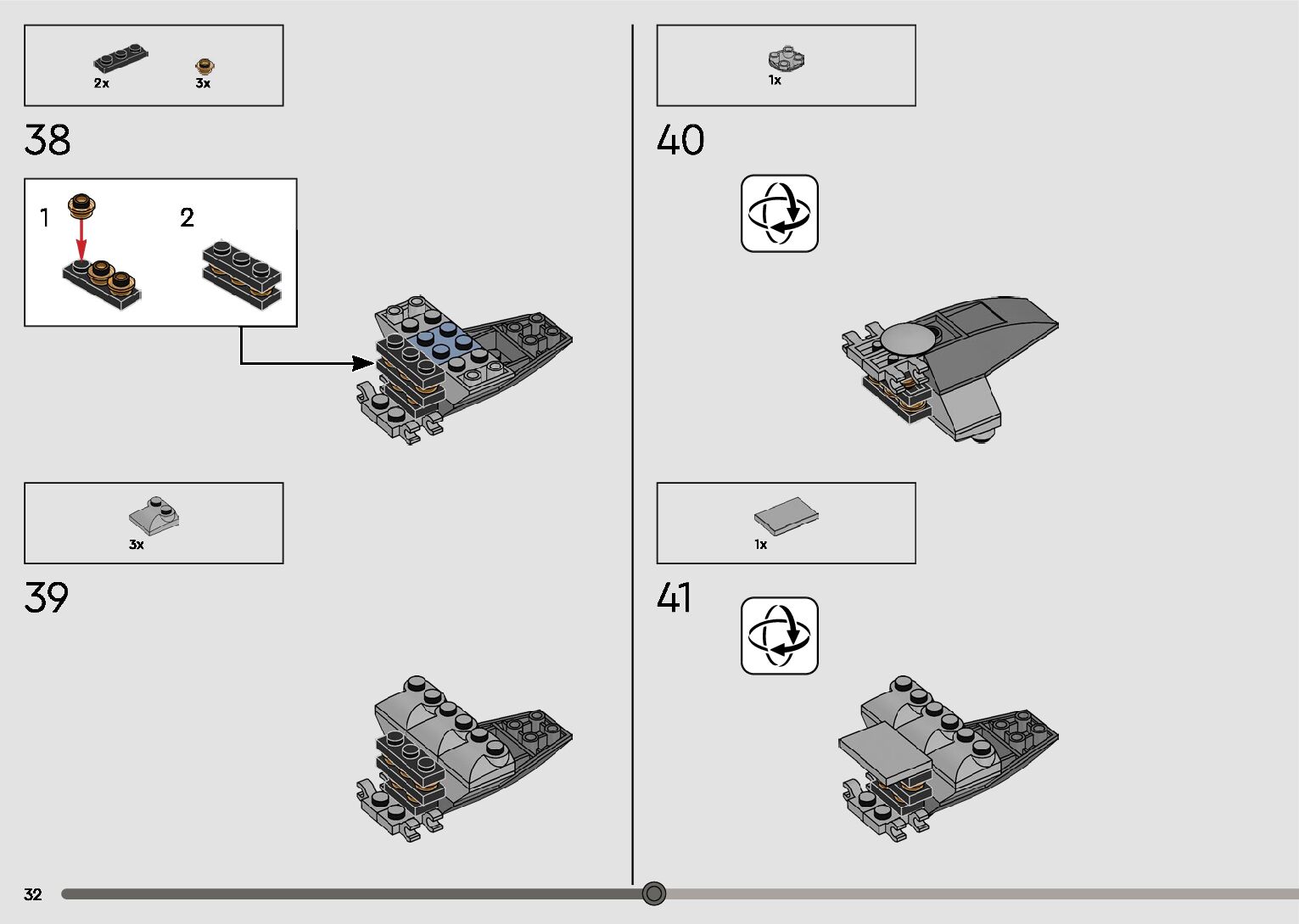 2x 3x

38

1 2

3x

39

1x

40

1x

41

32