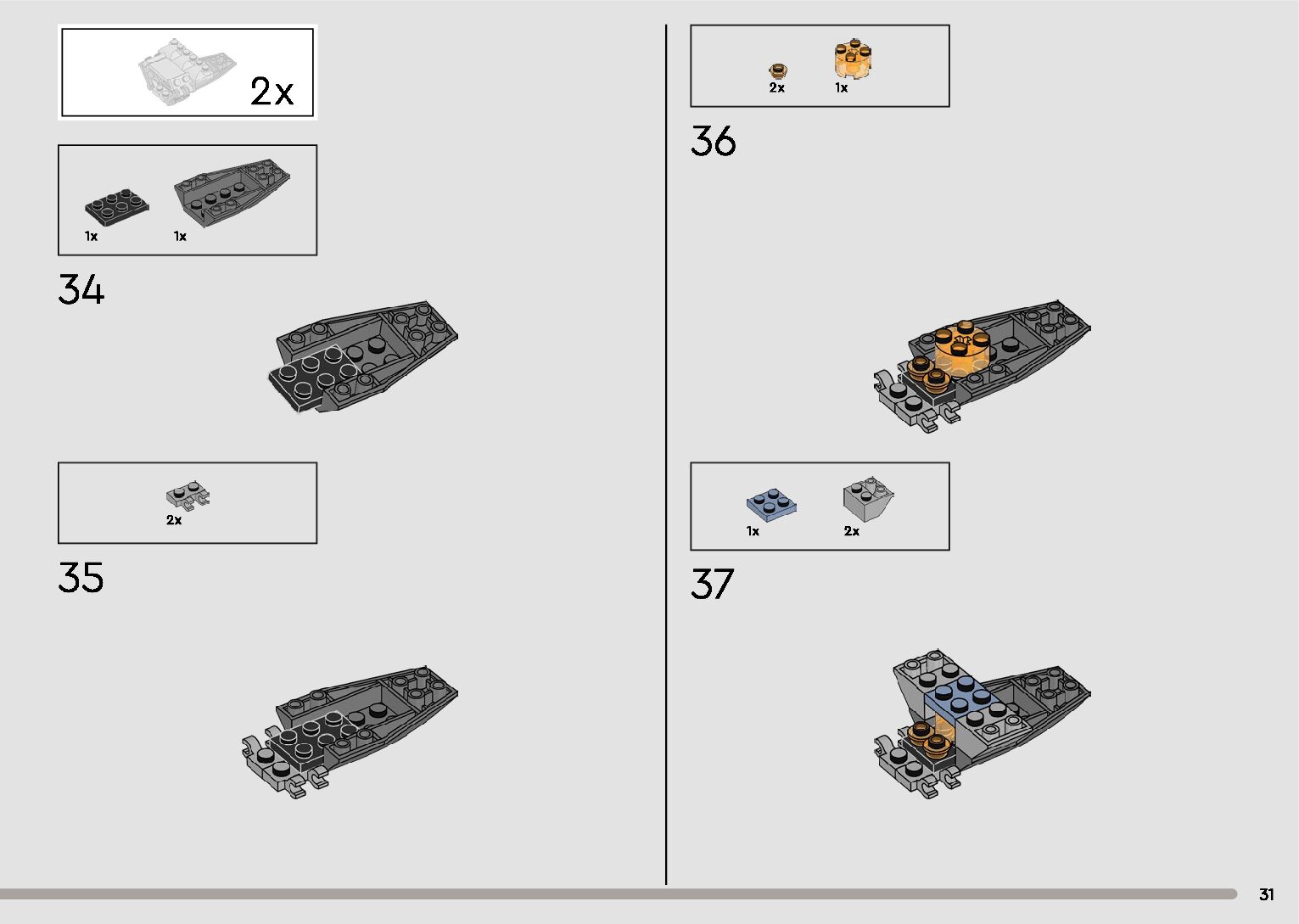 2x

1x 1x

34

2x

35

2x 1x

36

1x 2x

37

31