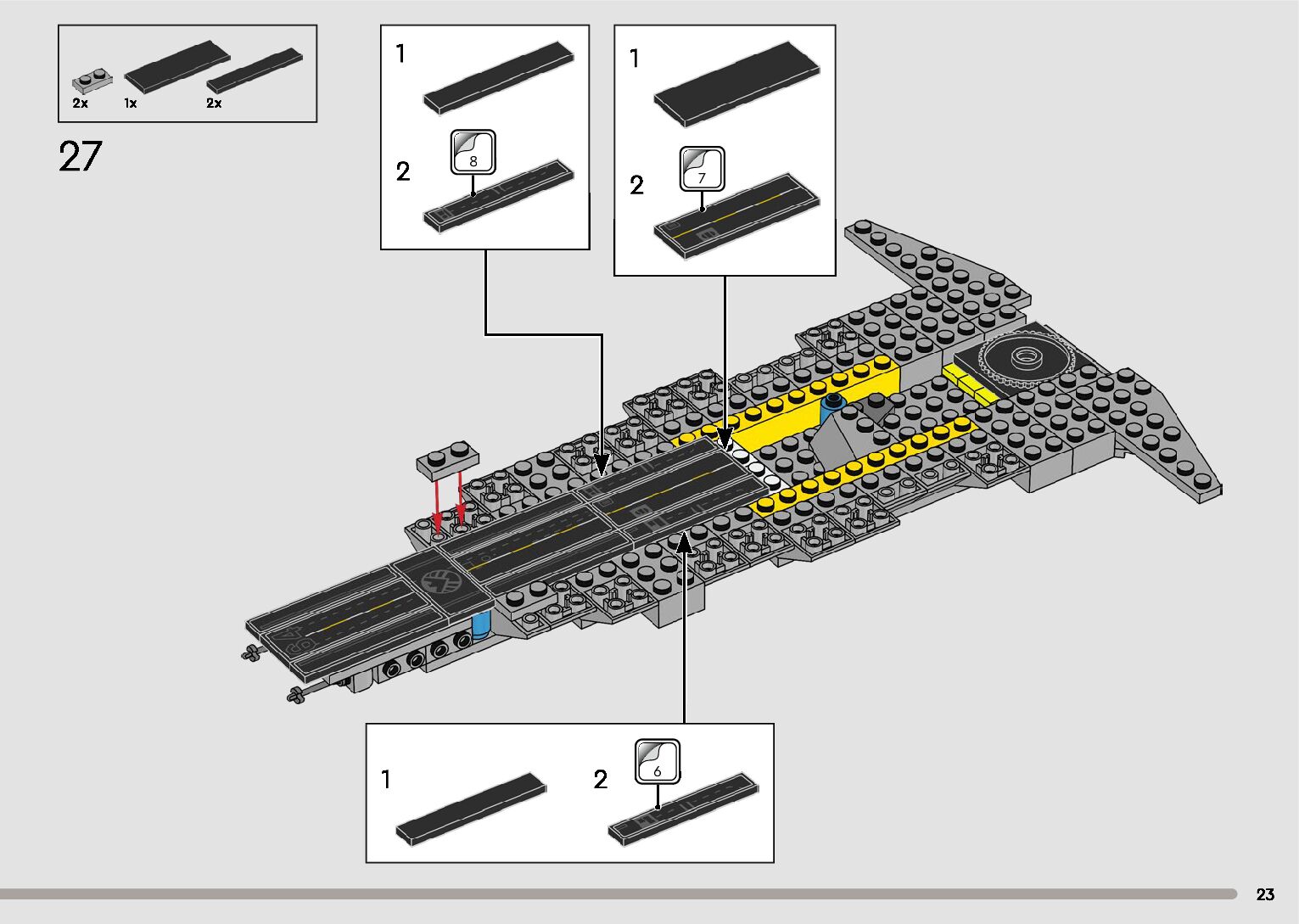 2x 1x 2x

27

1

2

8

1

2

7

1

2

6

23