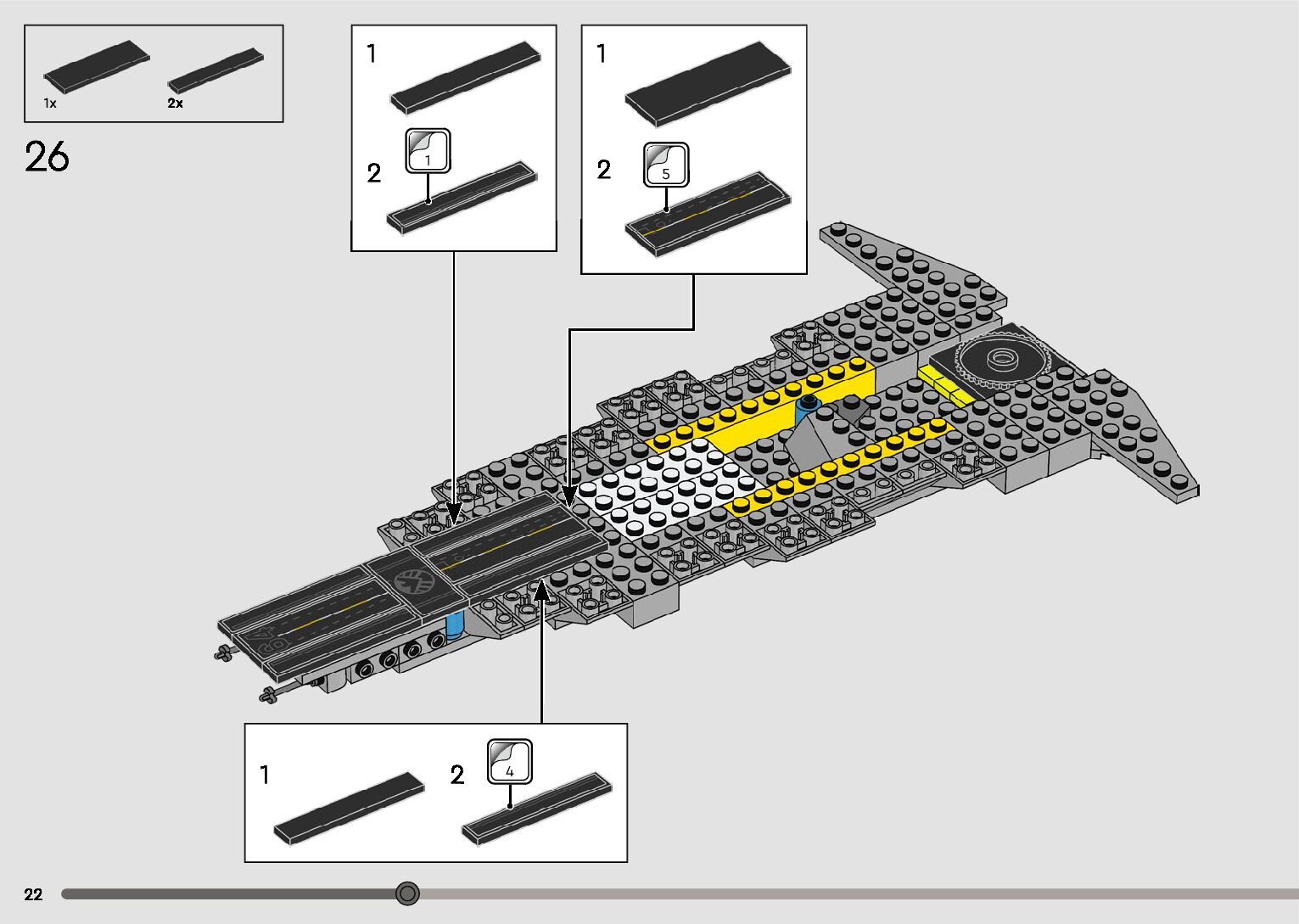 1x
2x

26

1
2
1

1
2
5

1
2
4

22