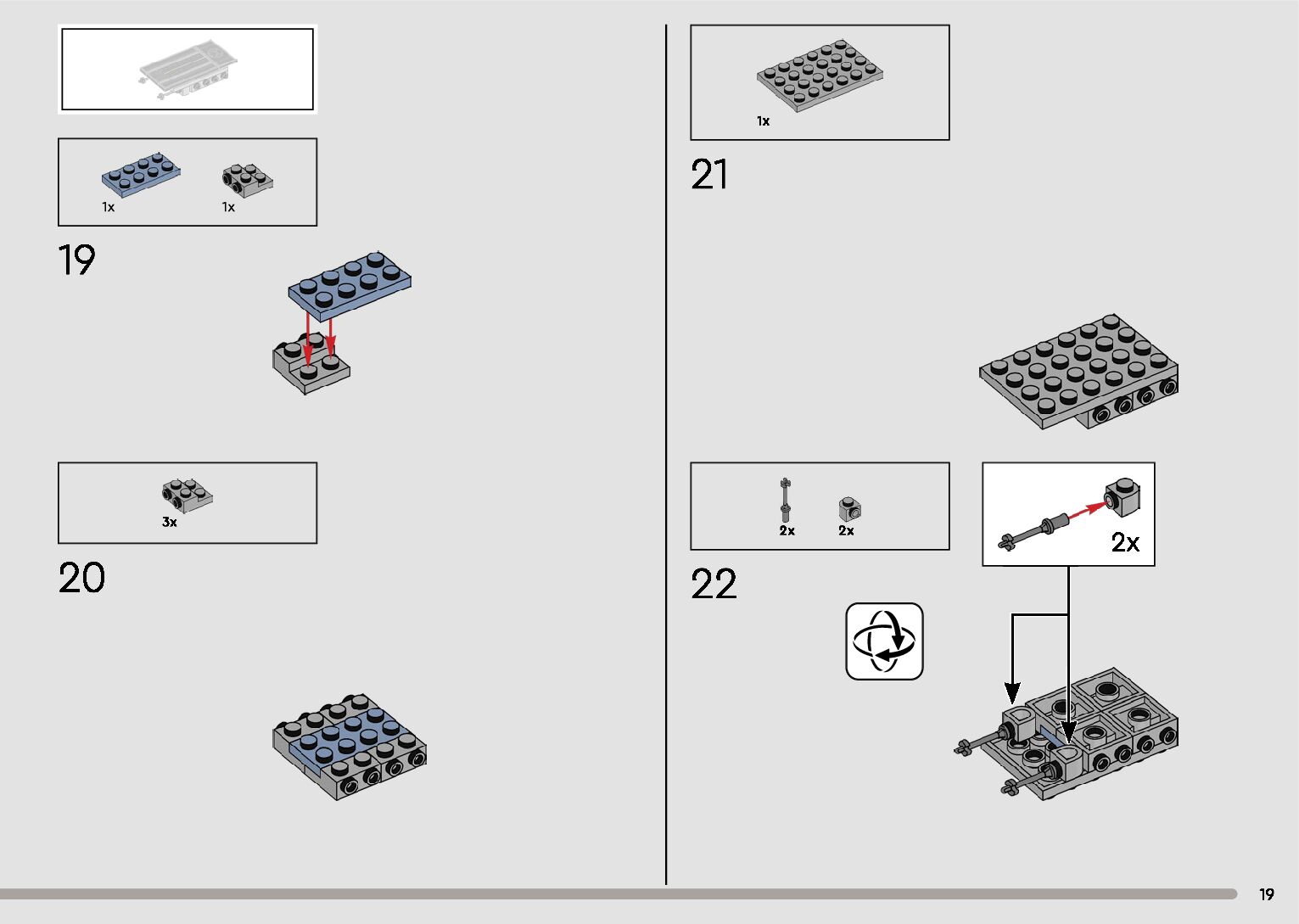 1x

1x

19

3x

20

1x

21

2x

2x

2x

22

19