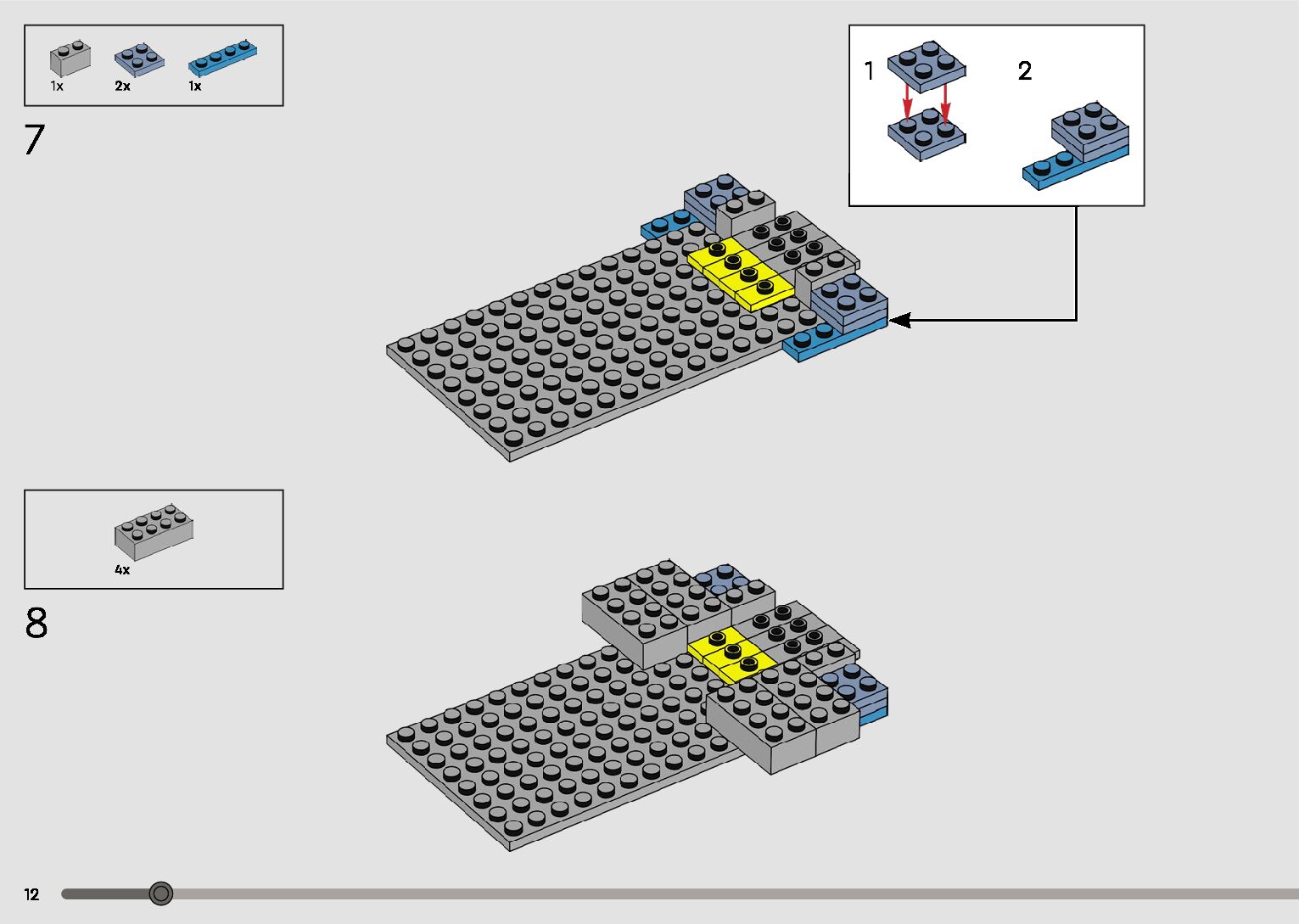 1x 2x 1x

7

1

2

4x

8

12