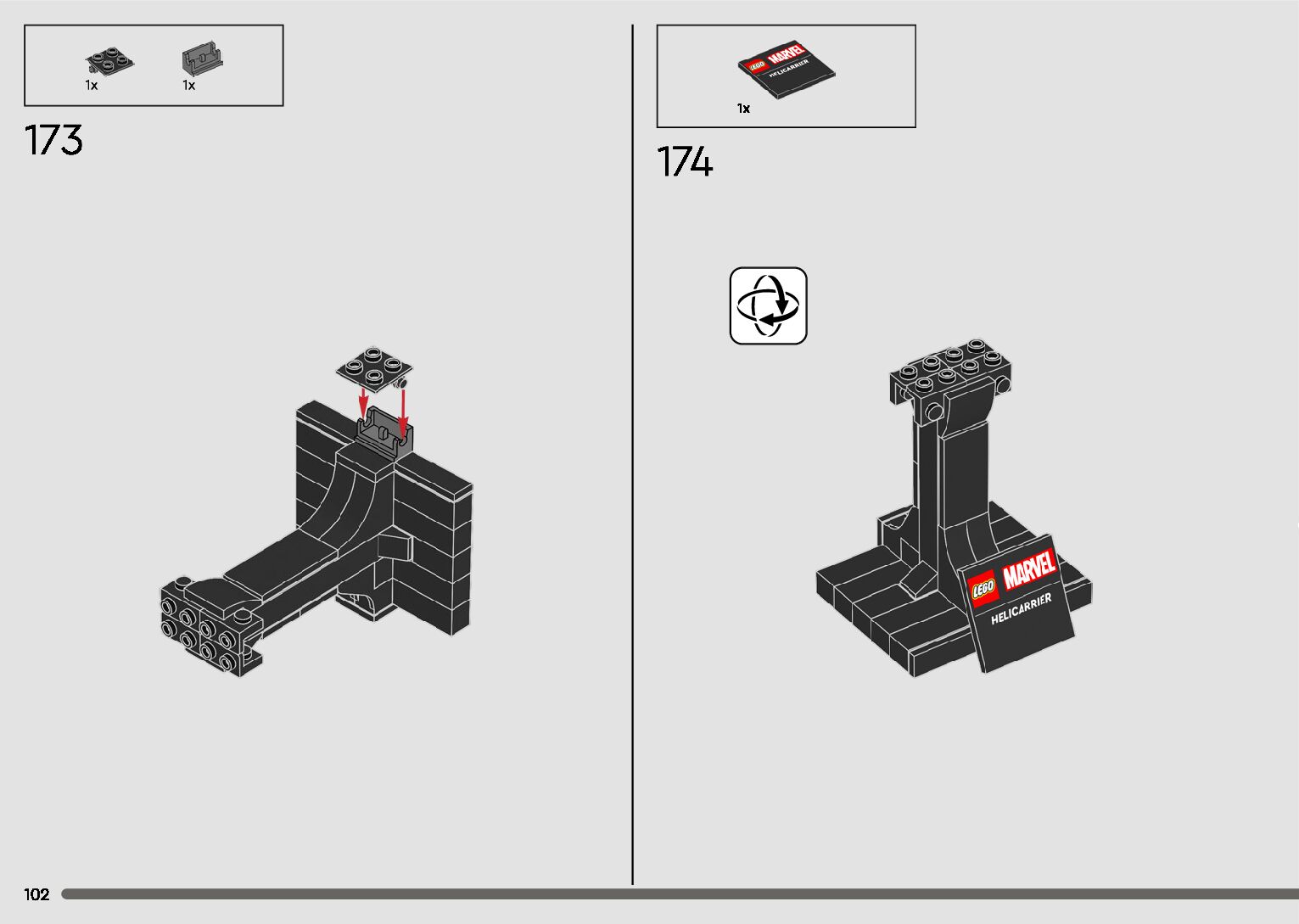 1x 1x

173

LEGO MARVEL HELICARRIER

1x

174

LEGO MARVEL HELICARRIER

102