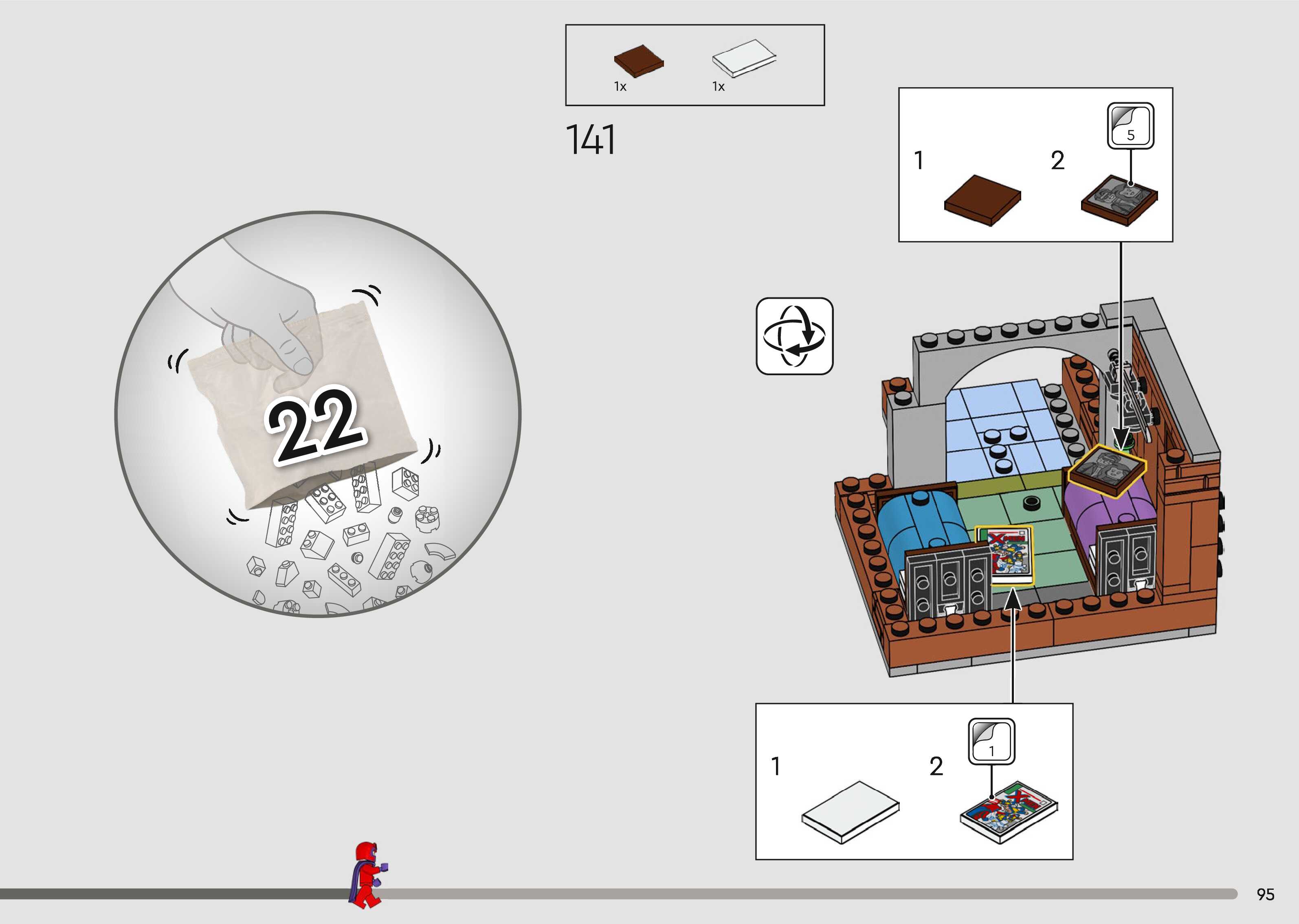 22

1x 1x

141

1 2 5

1 2 1

95