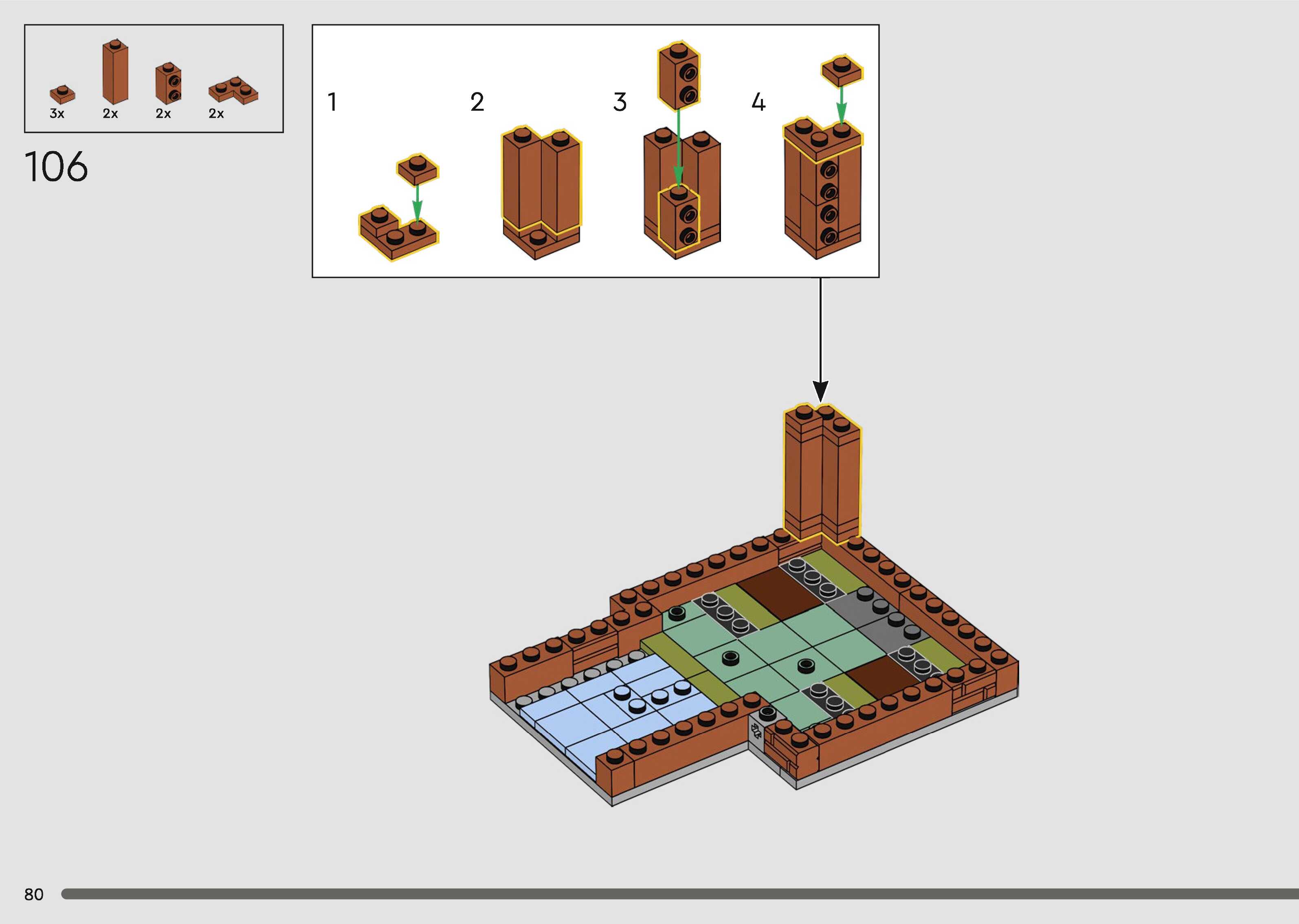 3x 2x 2x 2x

106

1 2 3 4

80