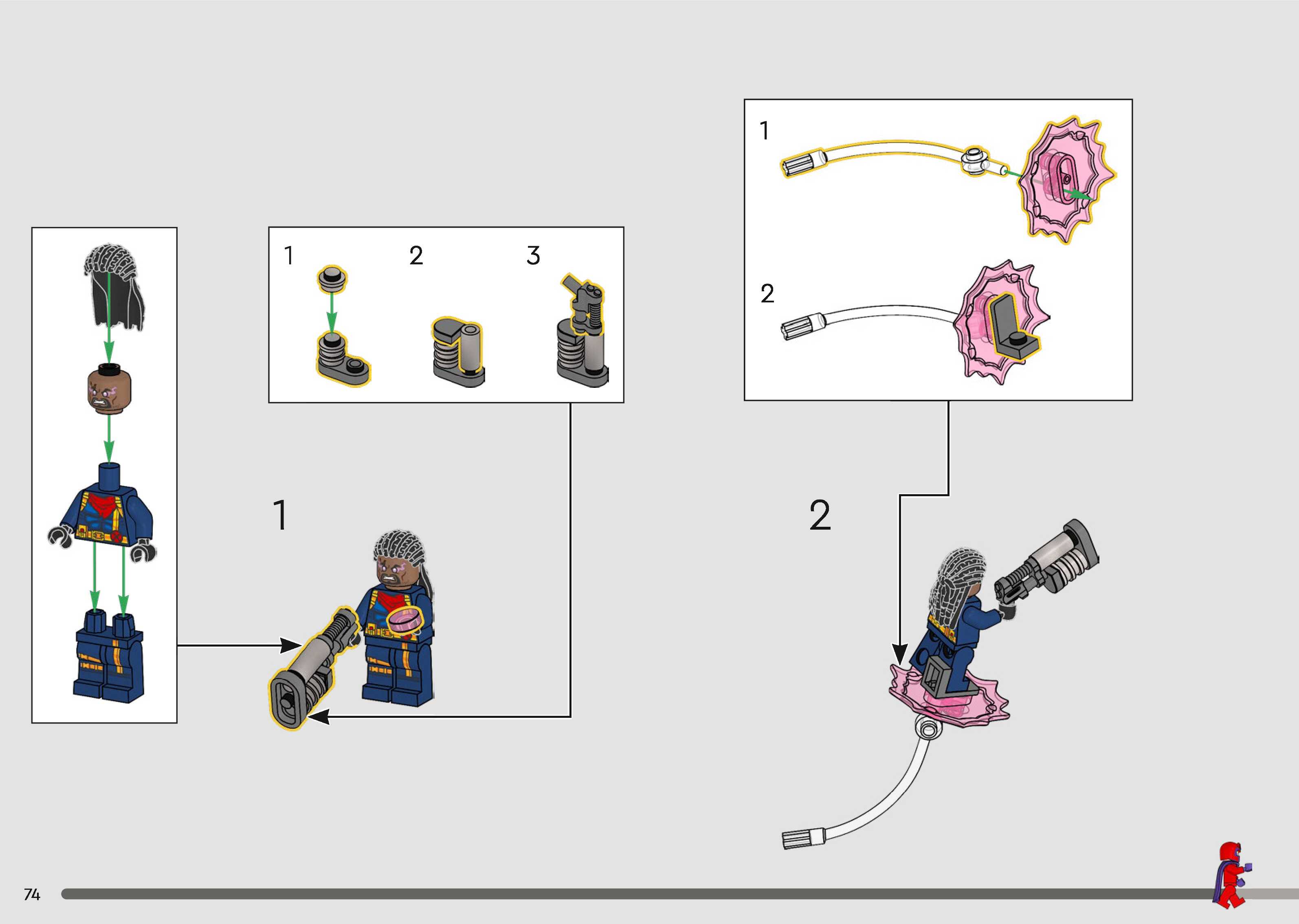 1 2 3

1

1

2

2

74