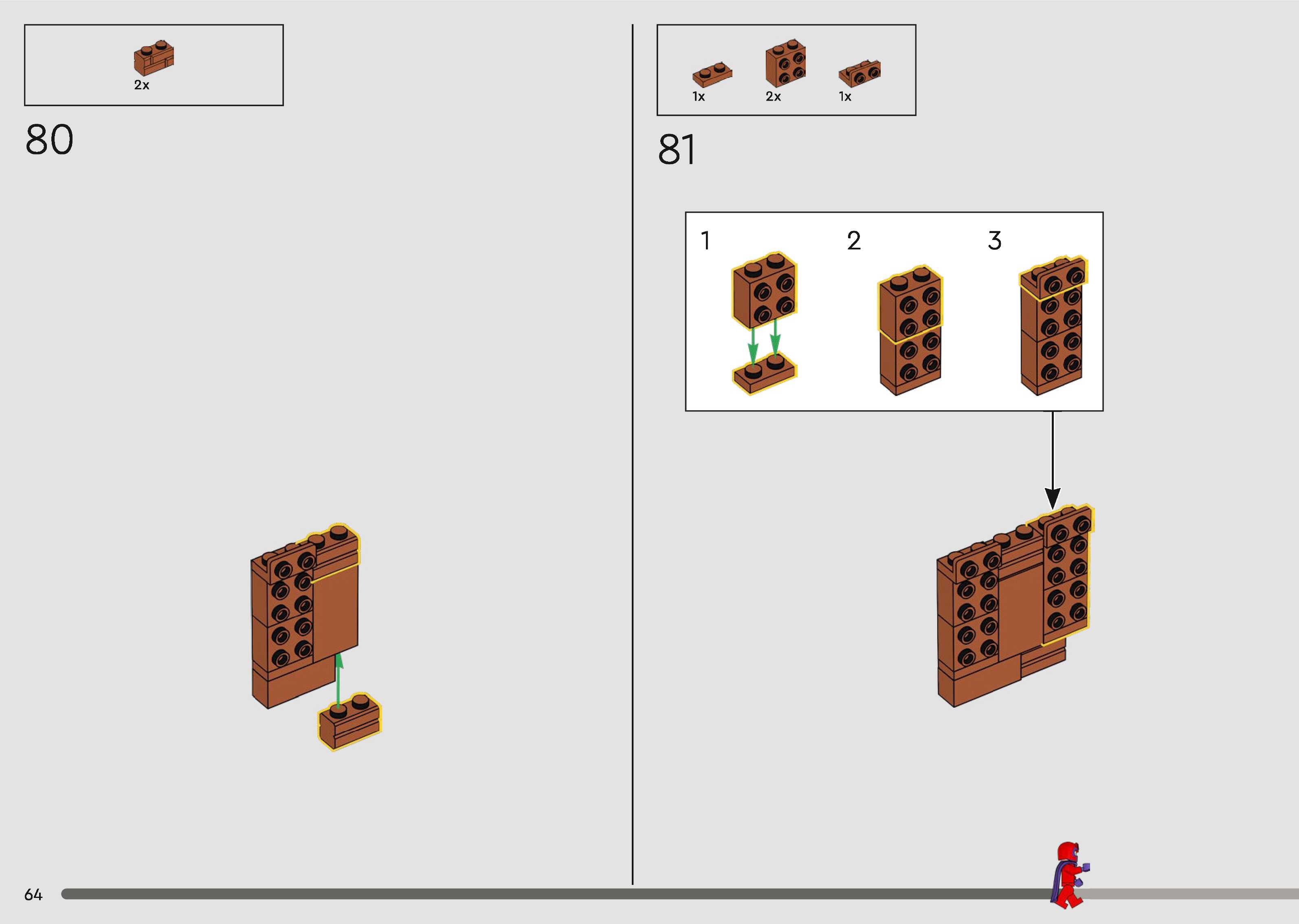 2x

80

1x 2x 1x

81

1 2 3

64