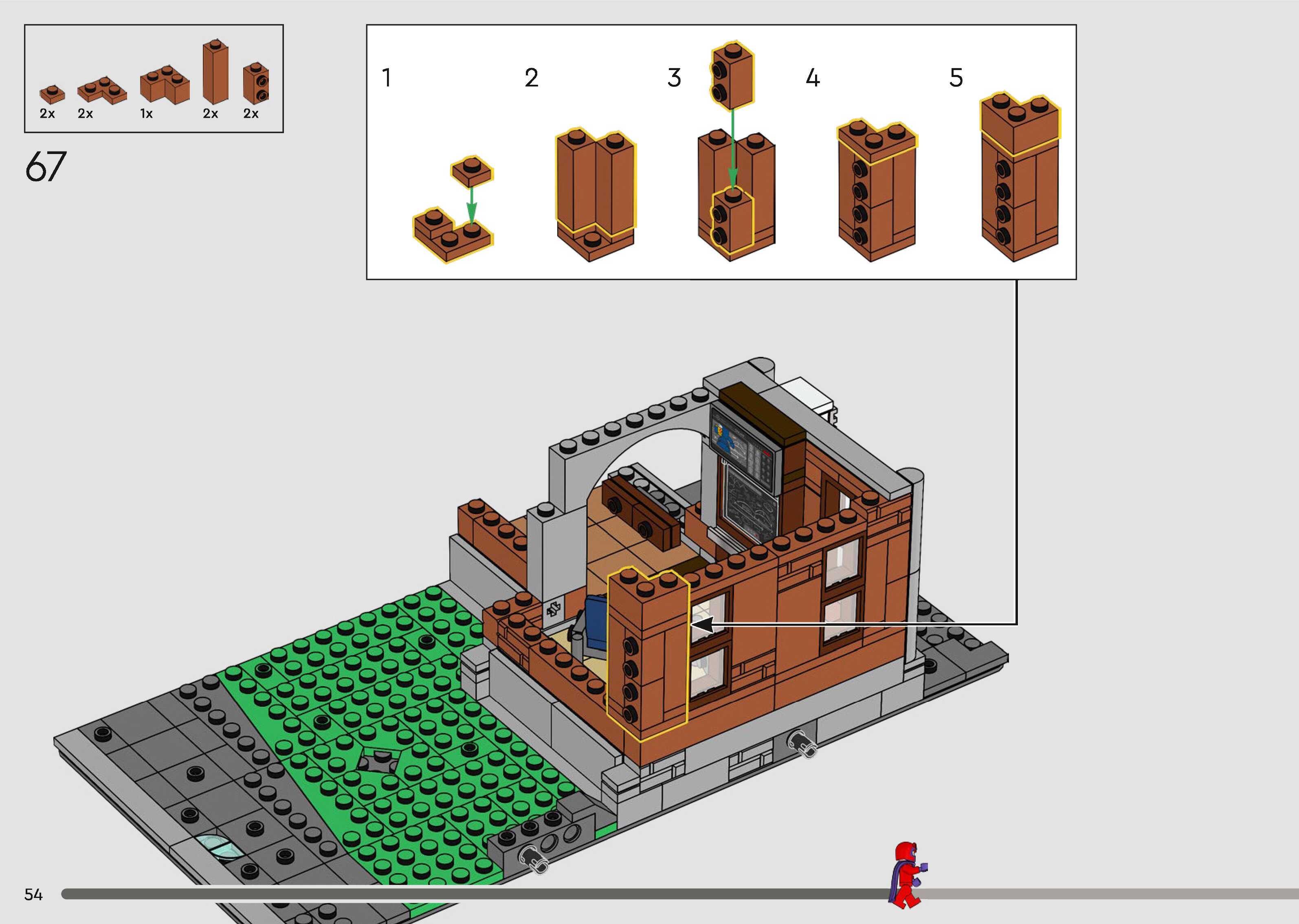 2x 2x 1x 2x 2x

67

1 2 3 4 5

54