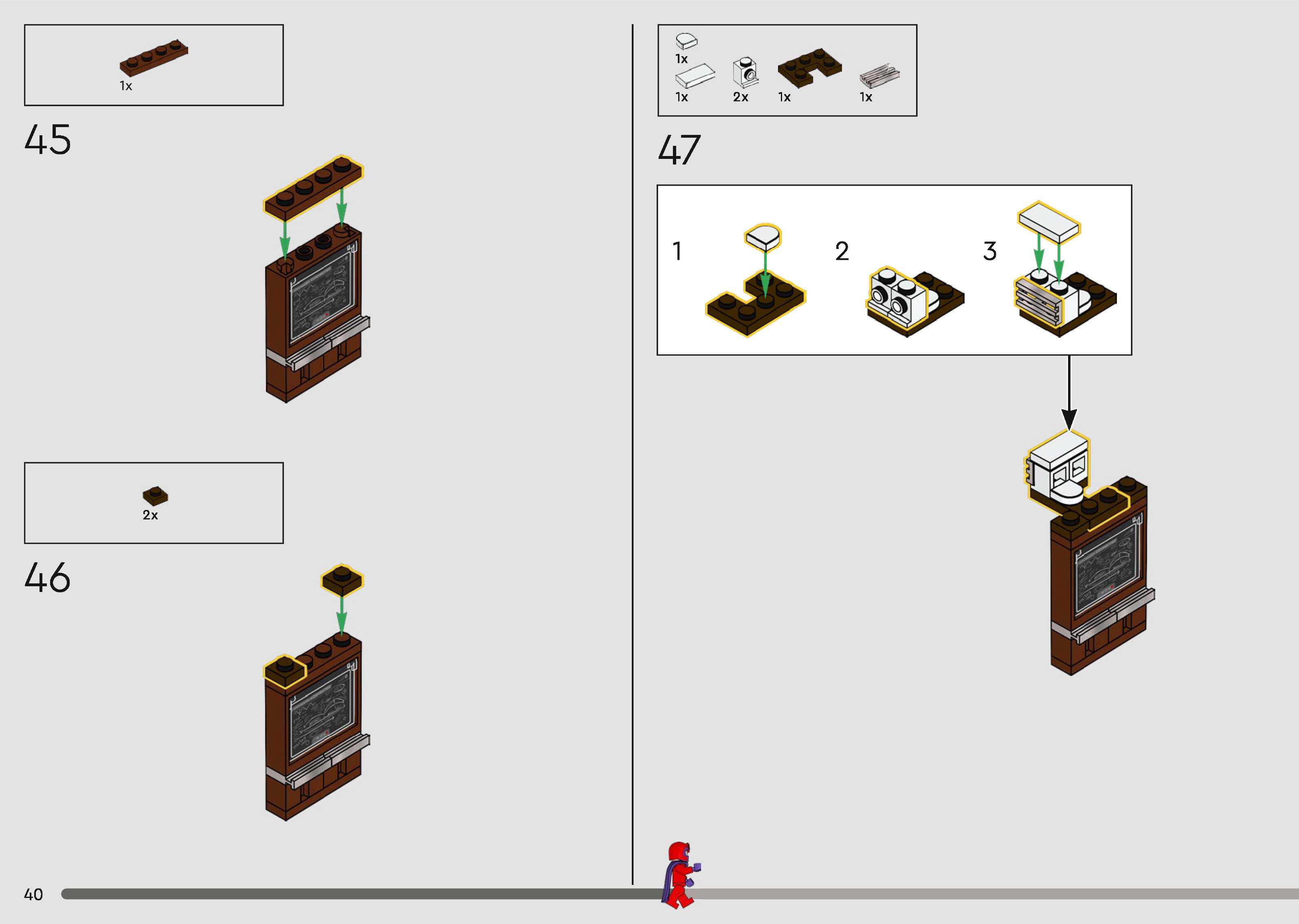 1x

45

2x

46

1x
1x 2x 1x 1x

47

1

2

3

40