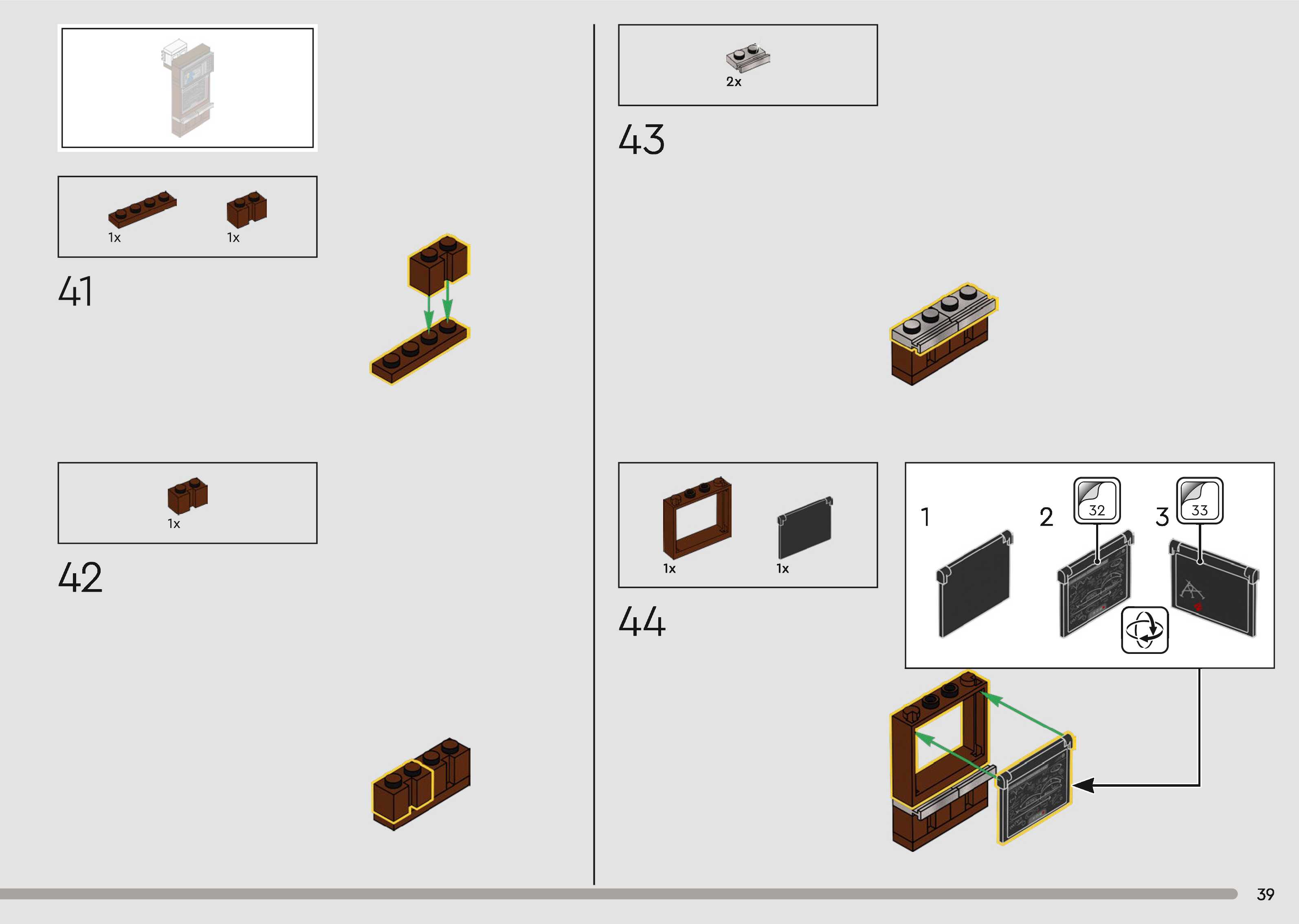 1x 1x

41

1x

42

2x

43

1x 1x

44

1

2 32

3 33

39