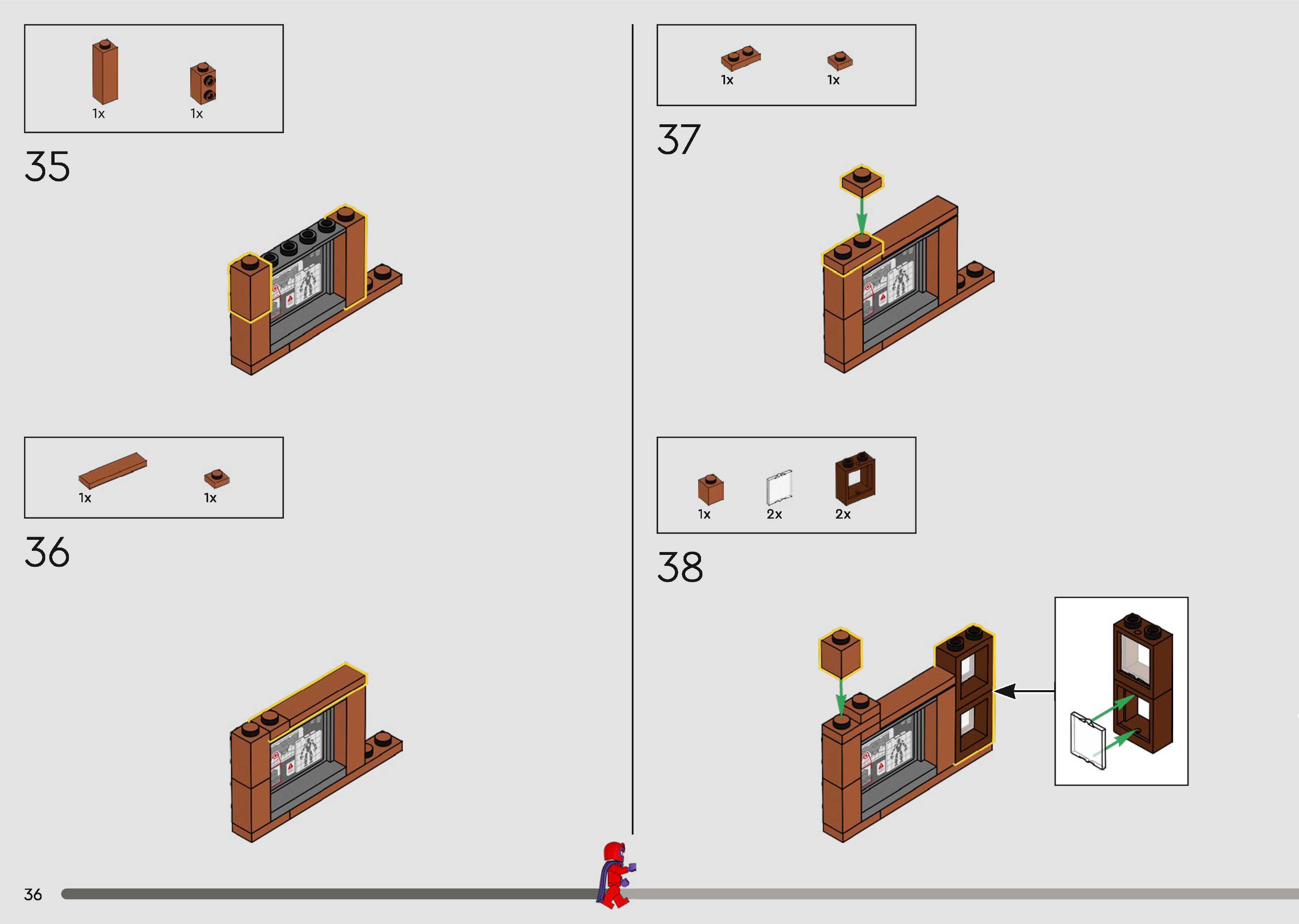 1x 1x

35

1x 1x

36

1x 1x

37

1x 2x 2x

38

36