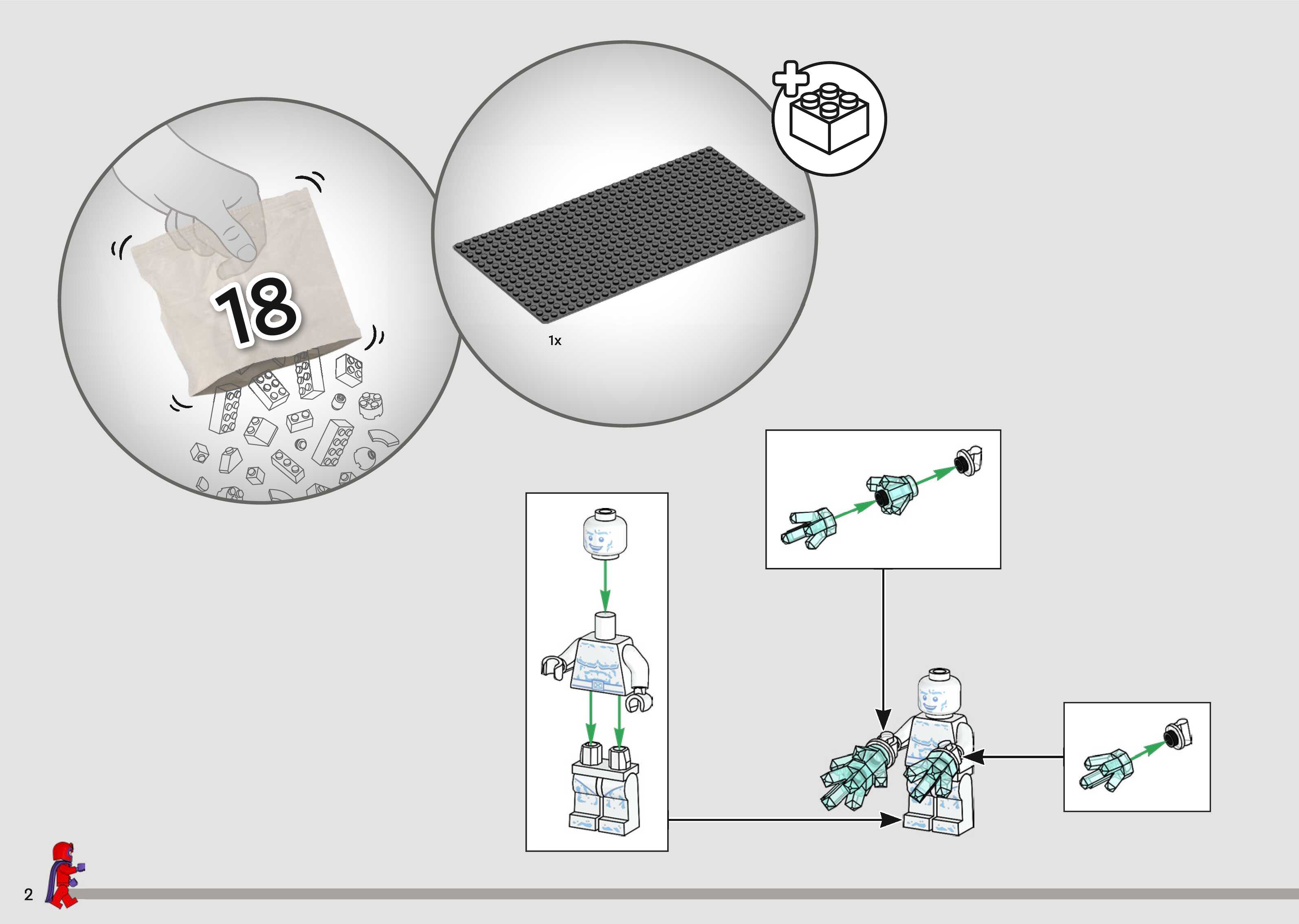 18

1x

2