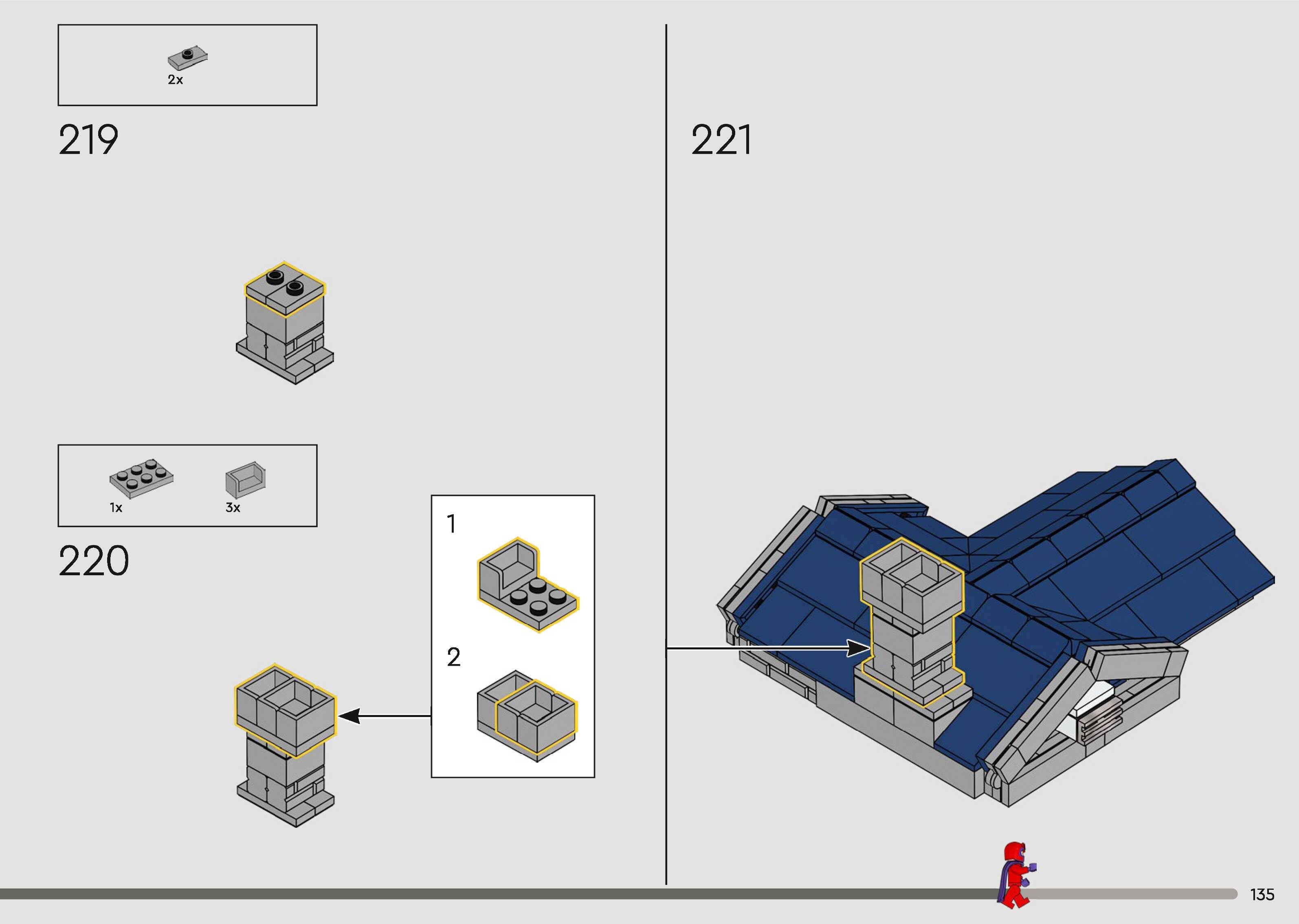 2x

219

1x 3x

220

1

2

221

135