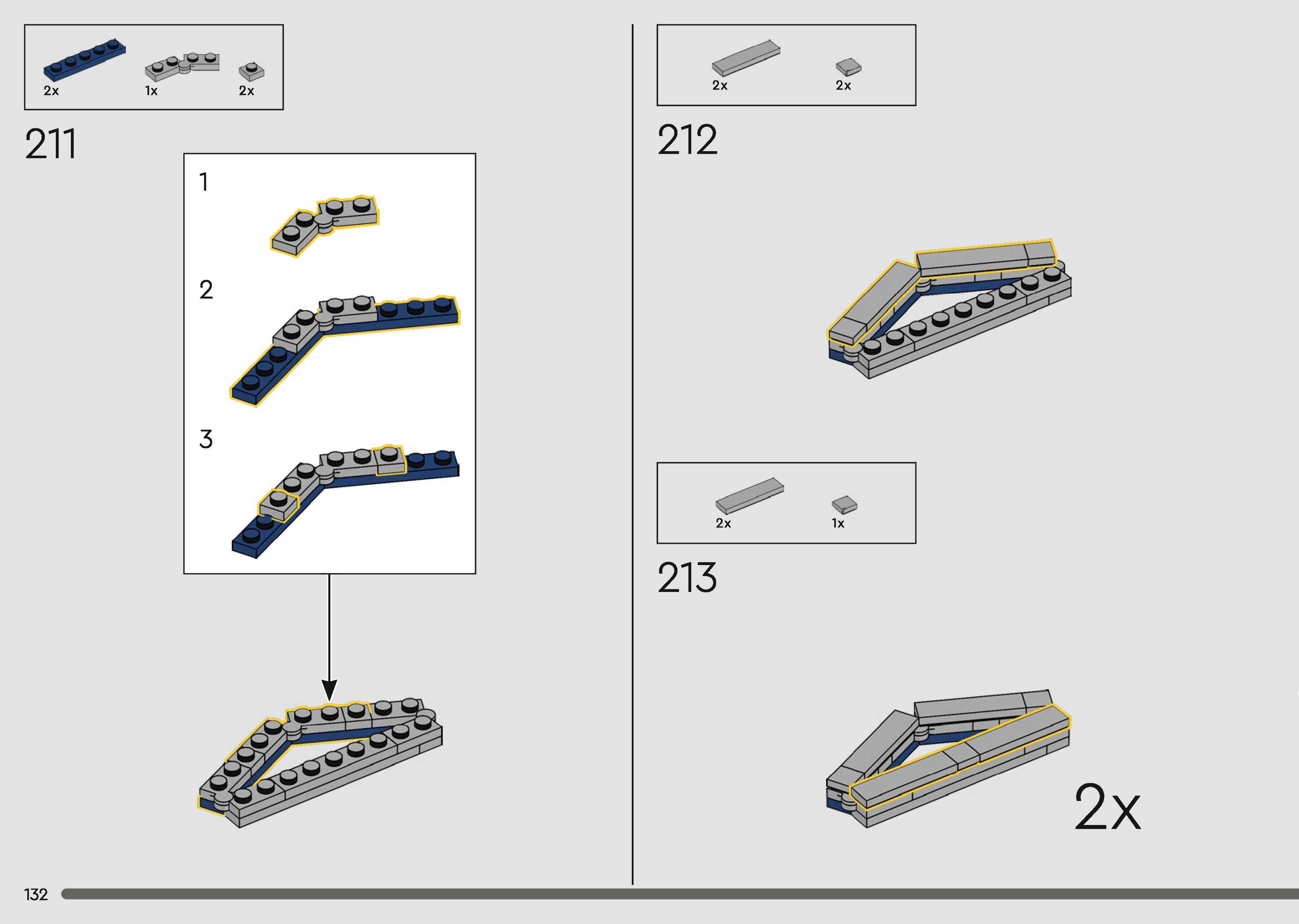 2x 1x 2x

211

1

2

3

2x 2x

212

2x 1x

213

2x

132