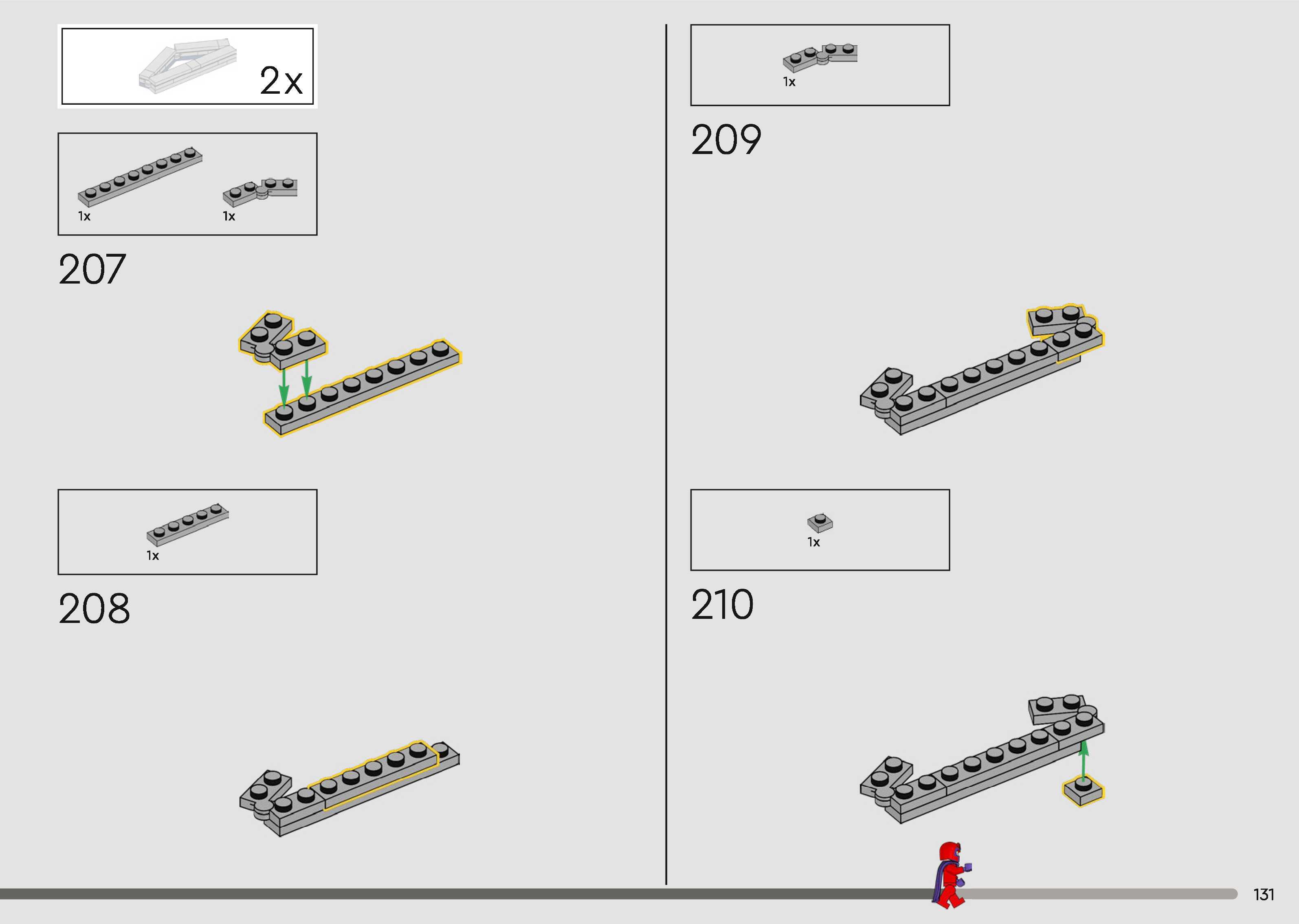 2x

1x 1x

207

1x

208

1x

209

1x

210

131