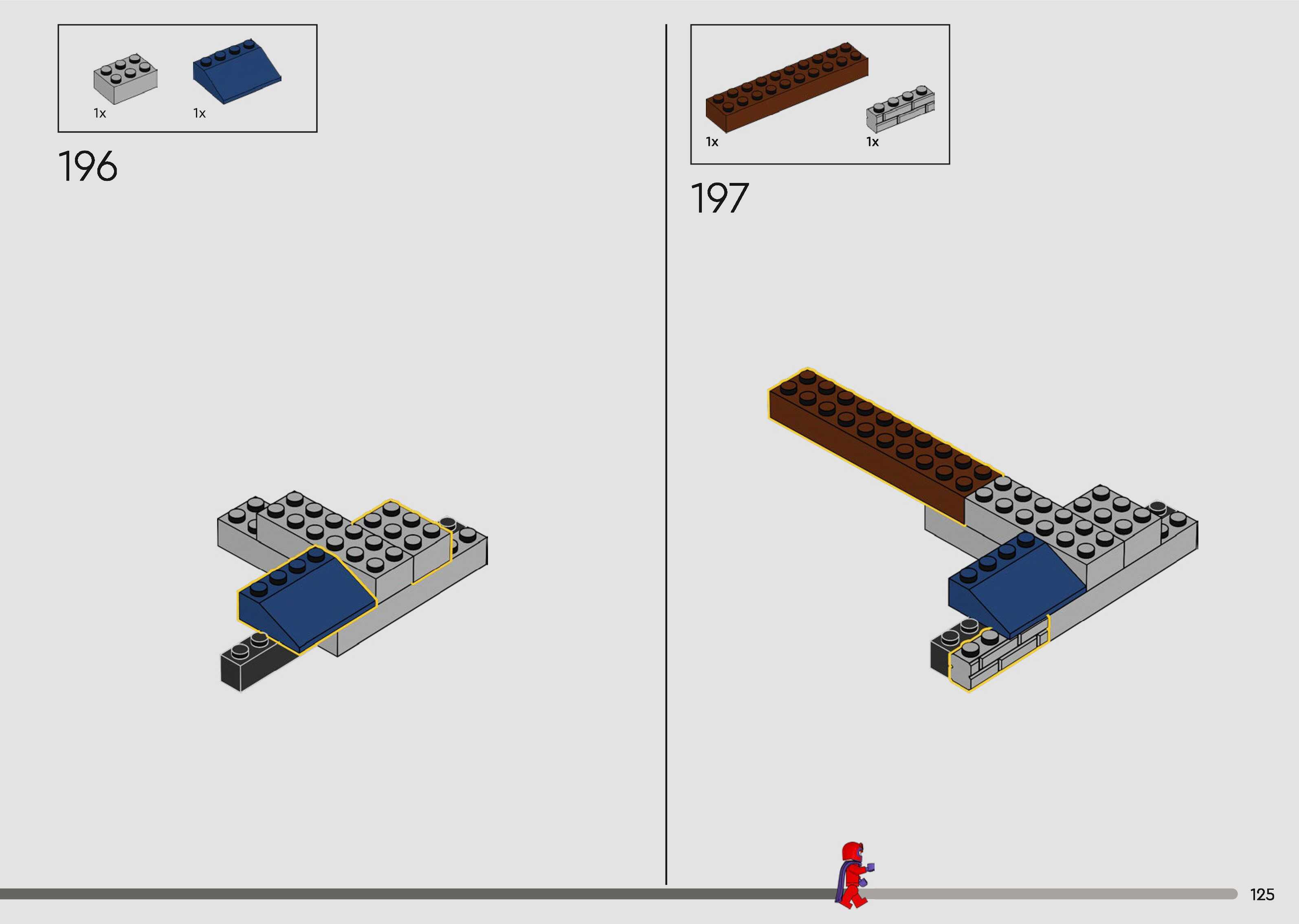 1x 1x

196

1x 1x

197

125