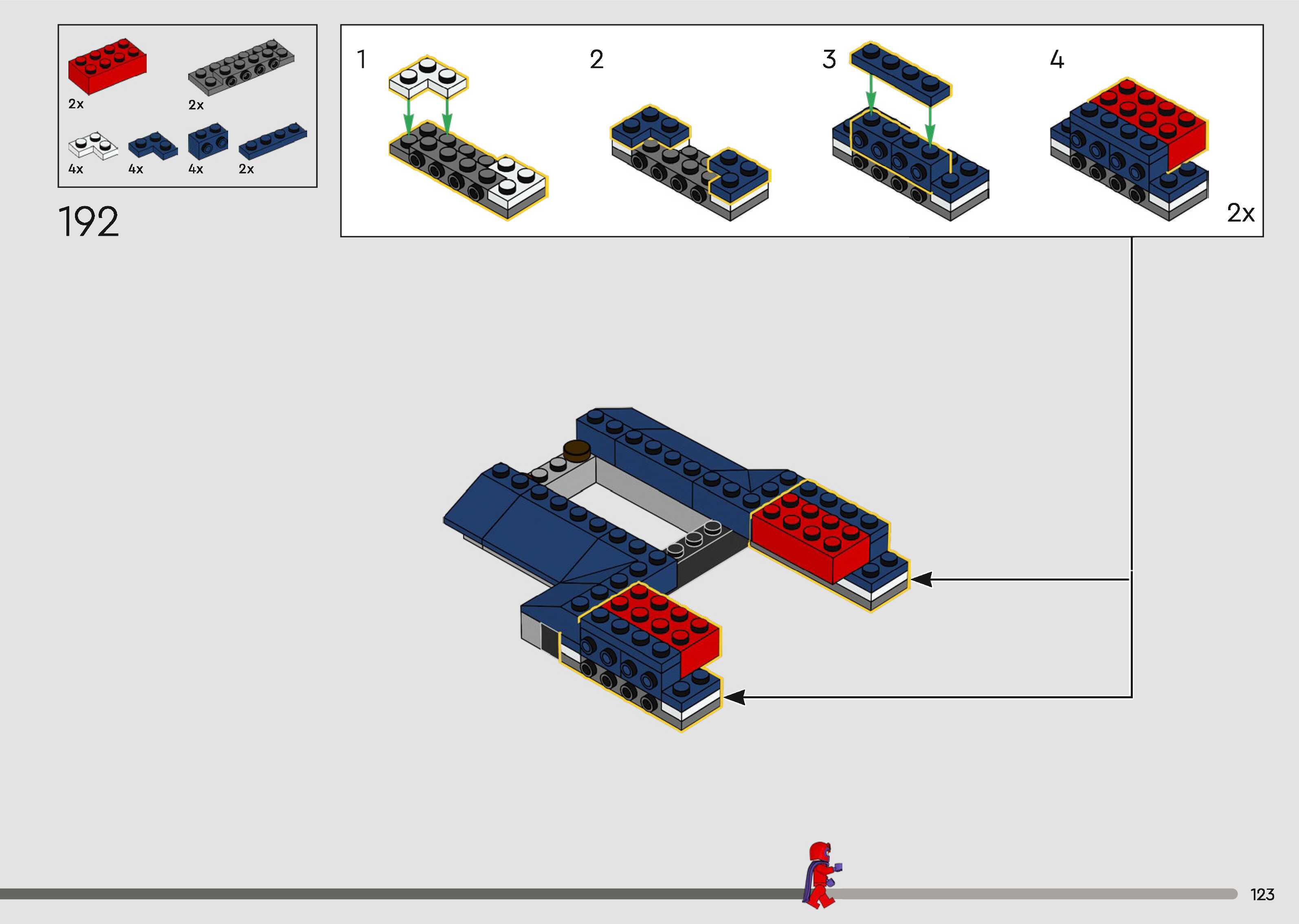 2x
2x
4x
4x
4x
2x

192

1
2
3
4
2x

123