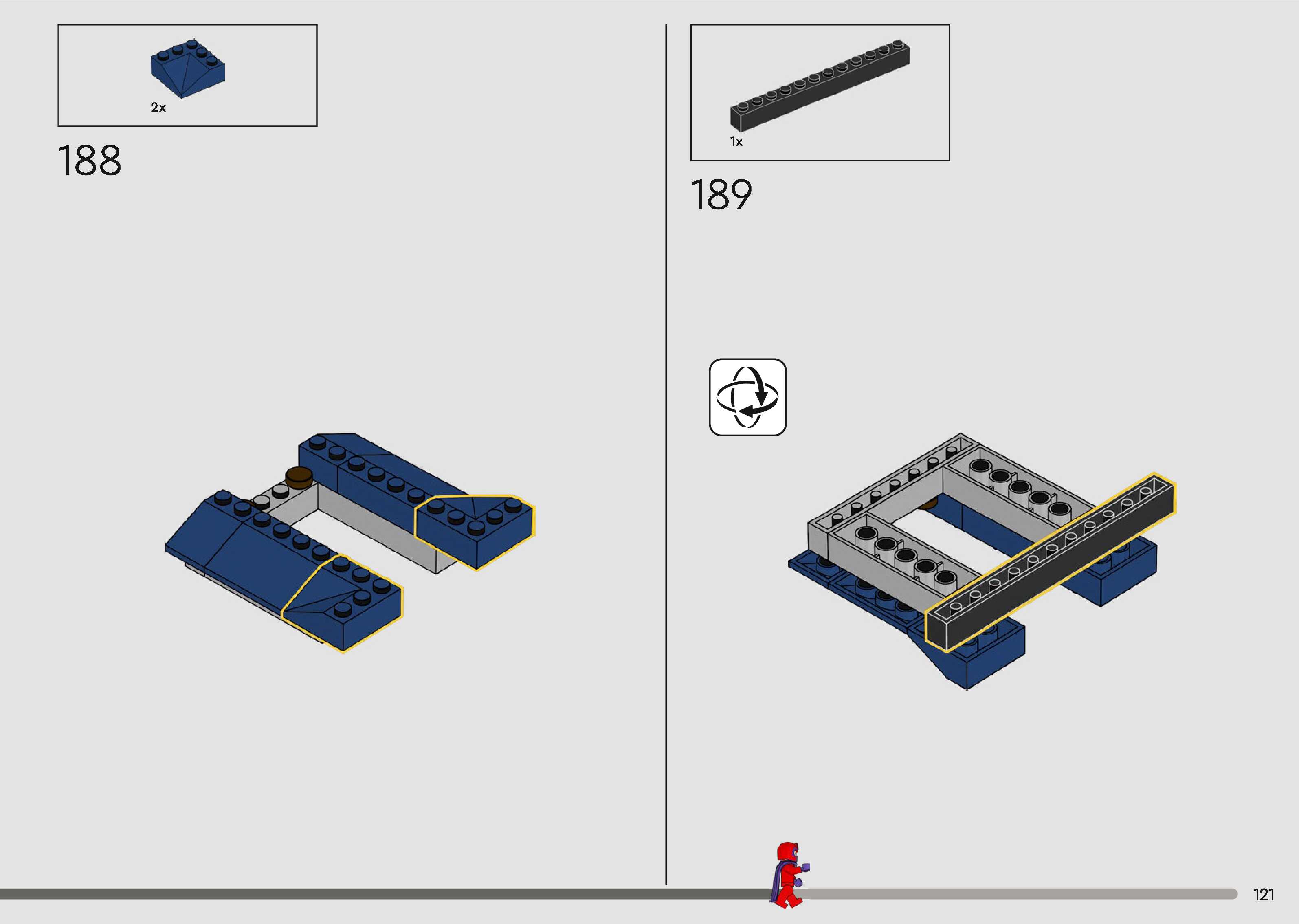 2x

188

1x

189

121