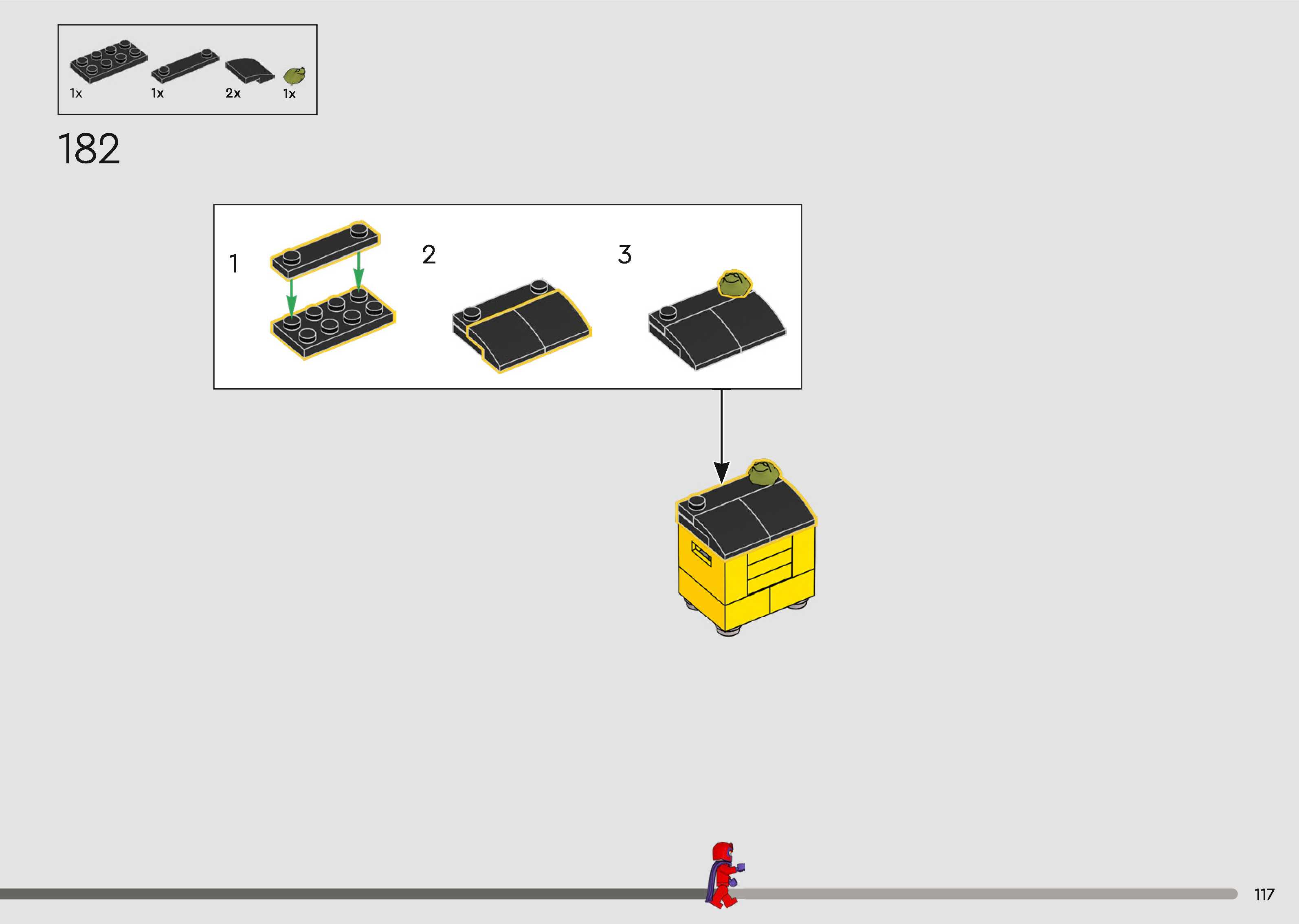 1x 1x 2x 1x

182

1

2

3

117