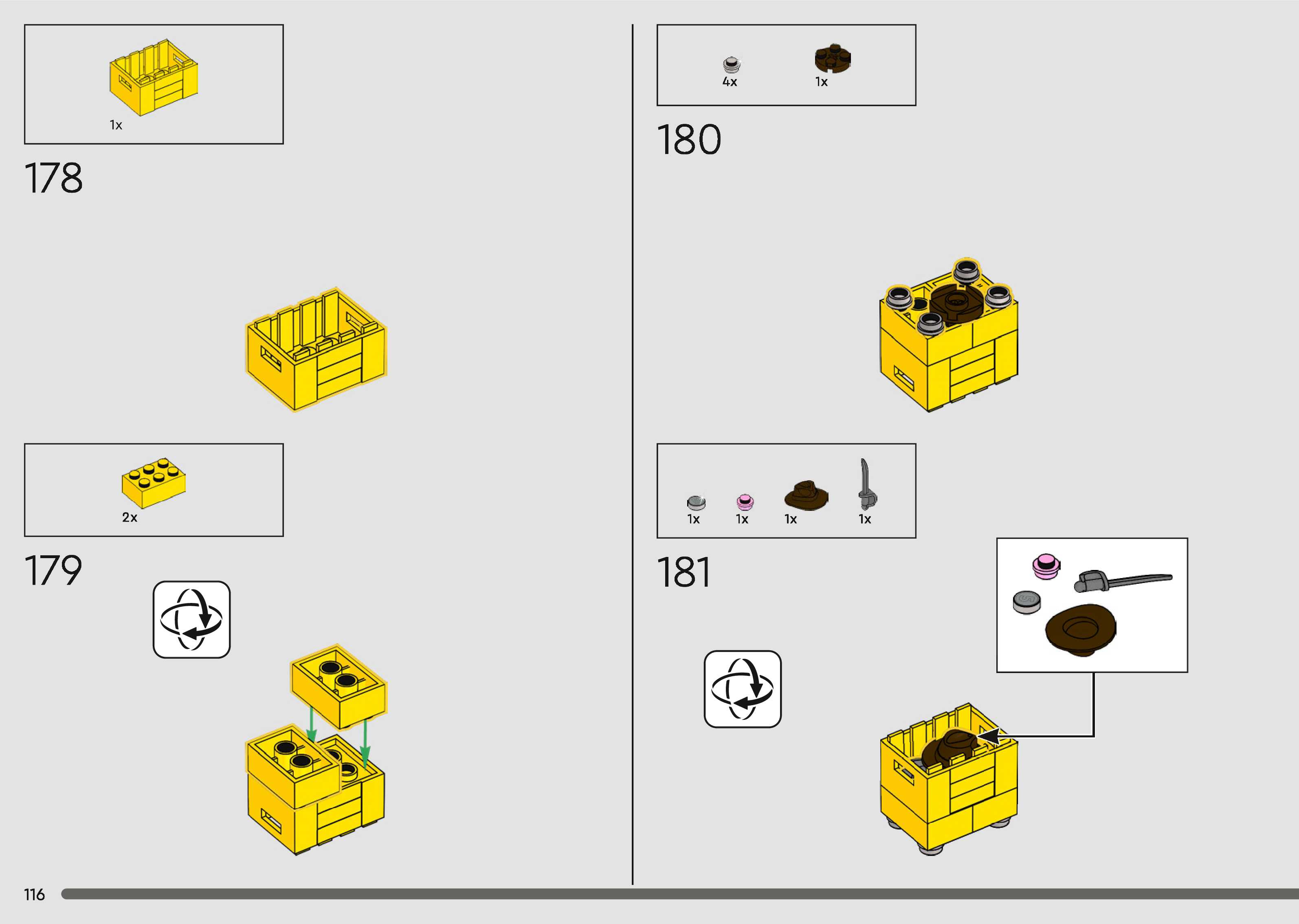 1x

178

2x

179

4x 1x

180

1x 1x 1x 1x

181

116