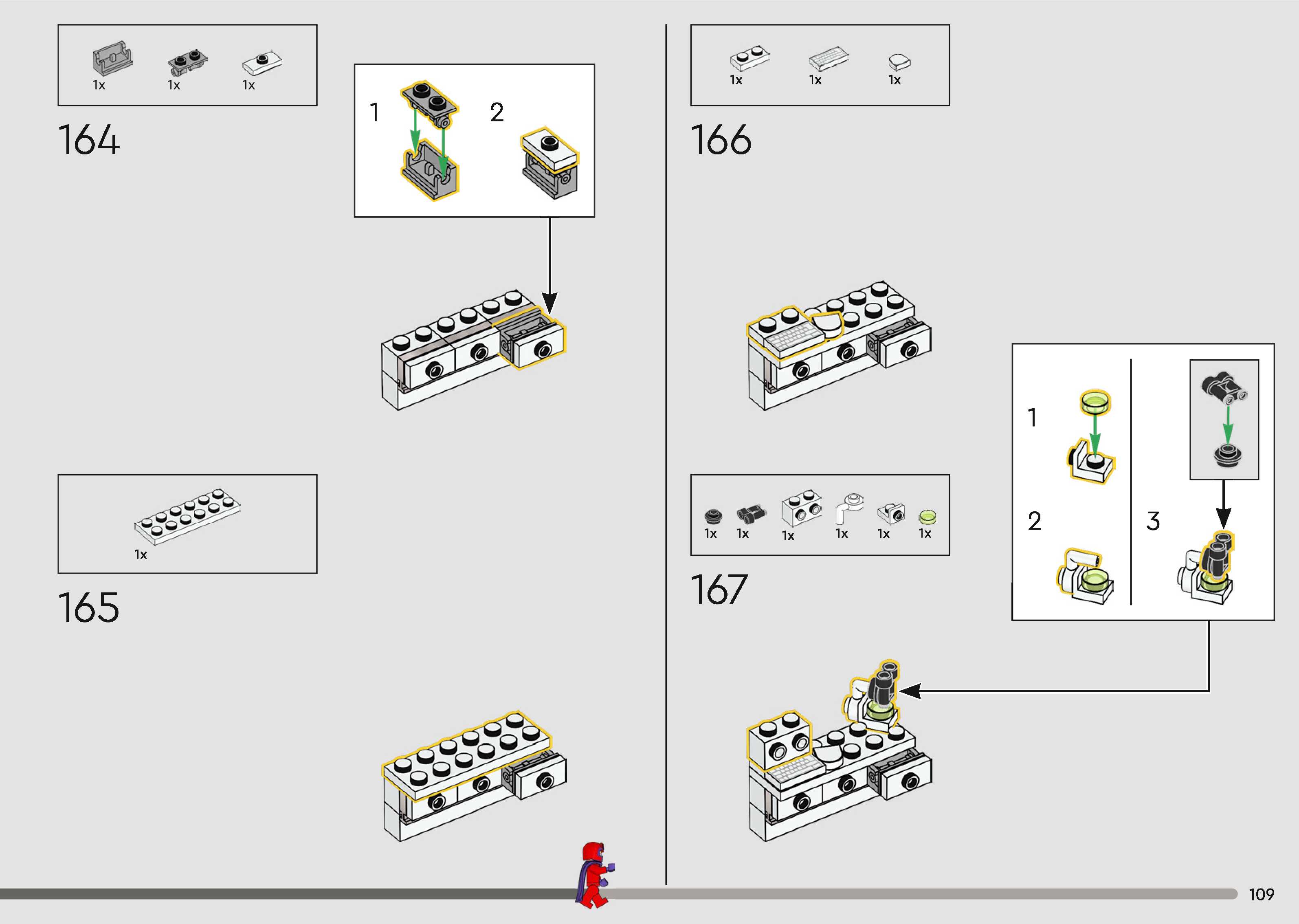 1x 1x 1x

164

1 2

1x

165

1x 1x 1x

166

1x 1x 1x 1x 1x 1x

167

1

2

3

109