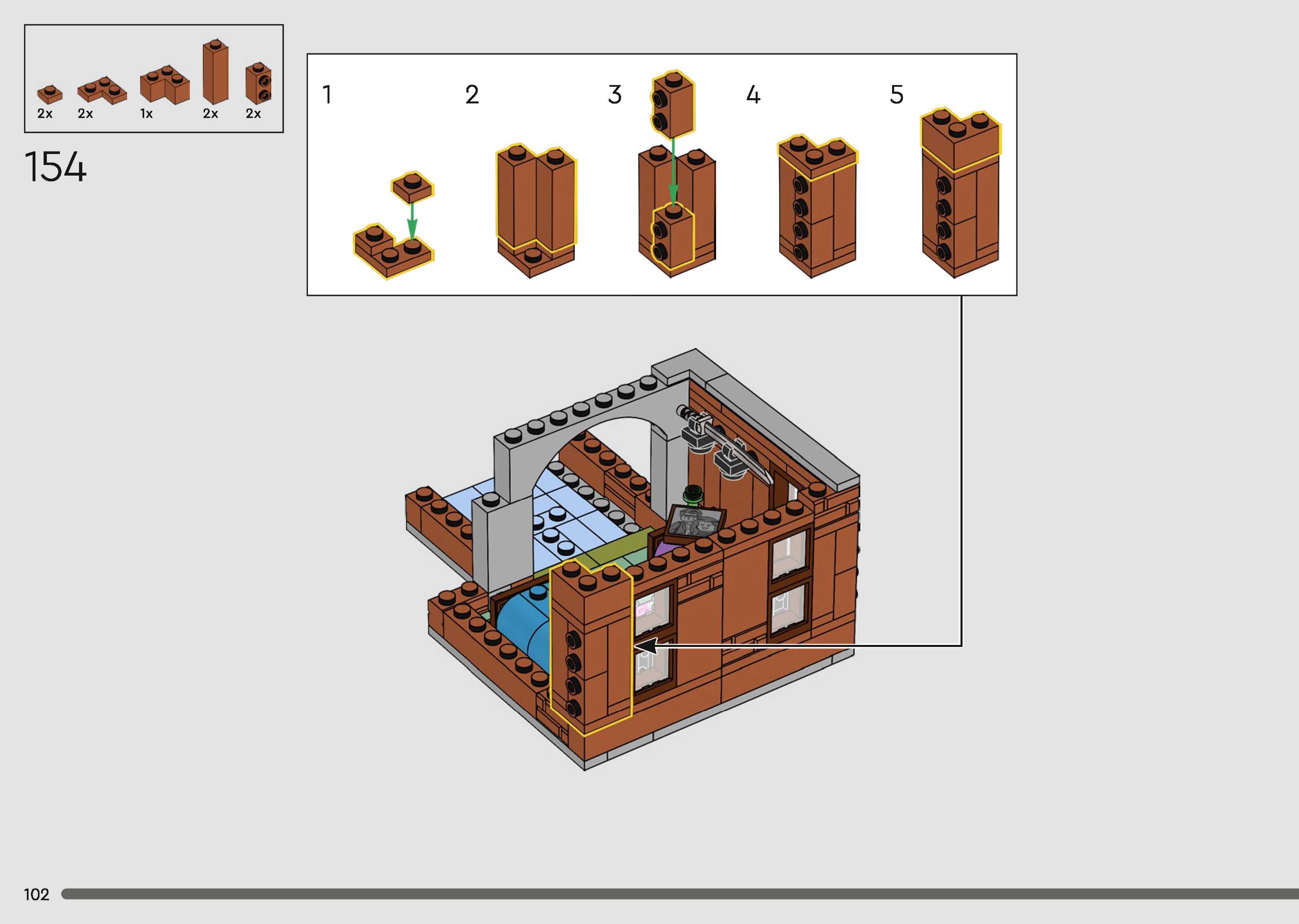 2x 2x 1x 2x 2x

154

1 2 3 4 5

102