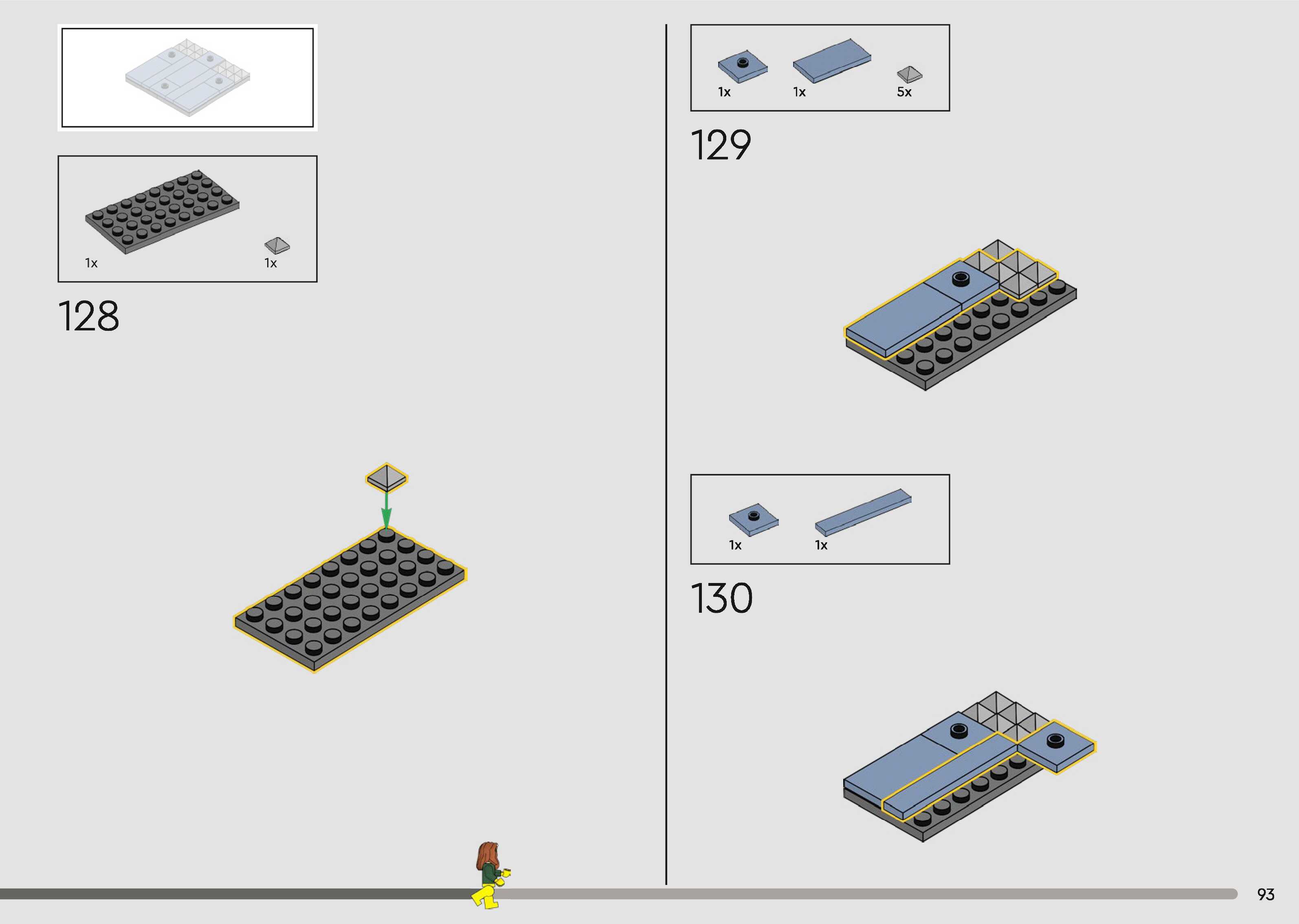 1x

1x

128

1x

1x

5x

129

1x

1x

130

93