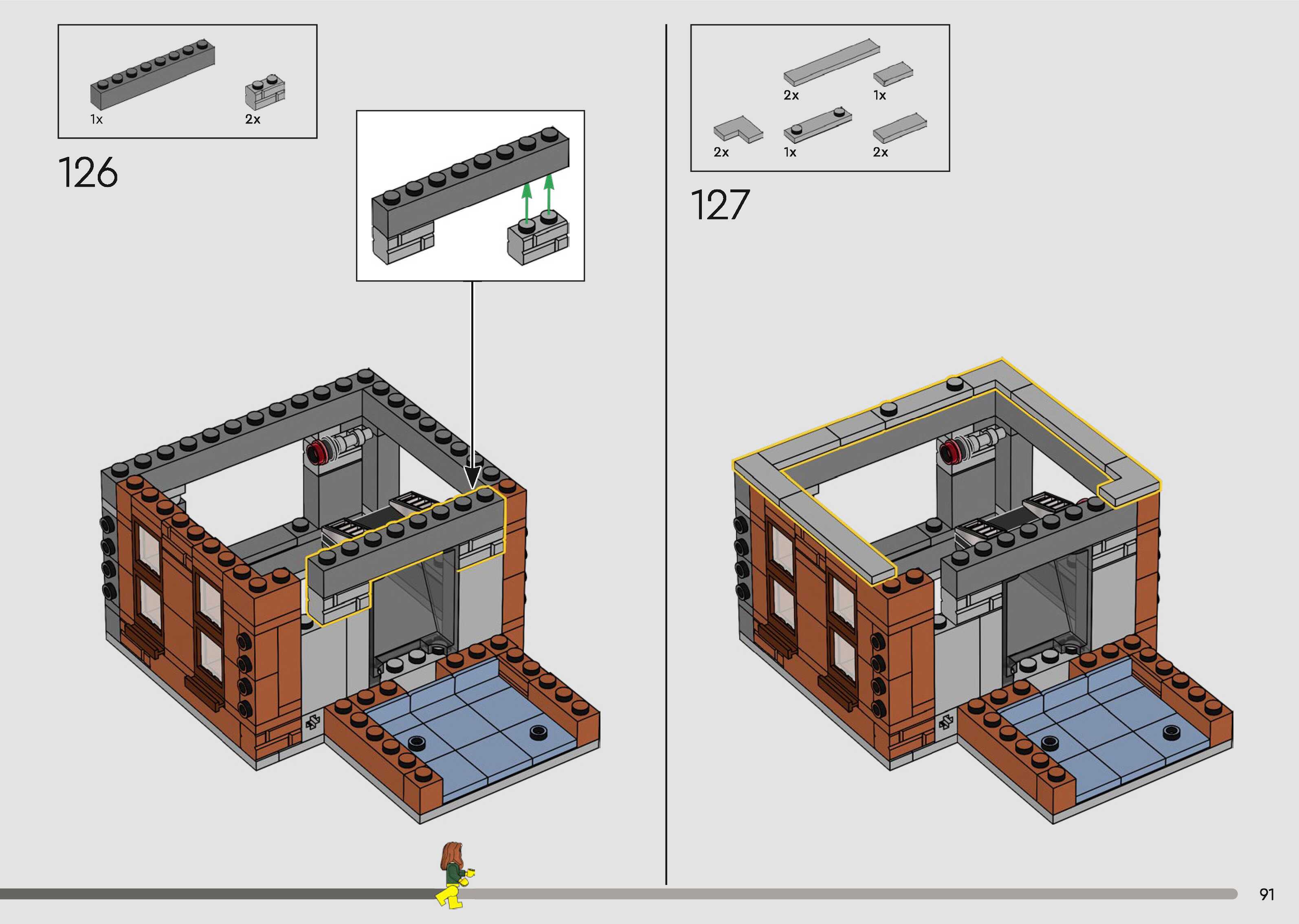 1x
2x

126

2x
1x
2x
1x
2x

127

91