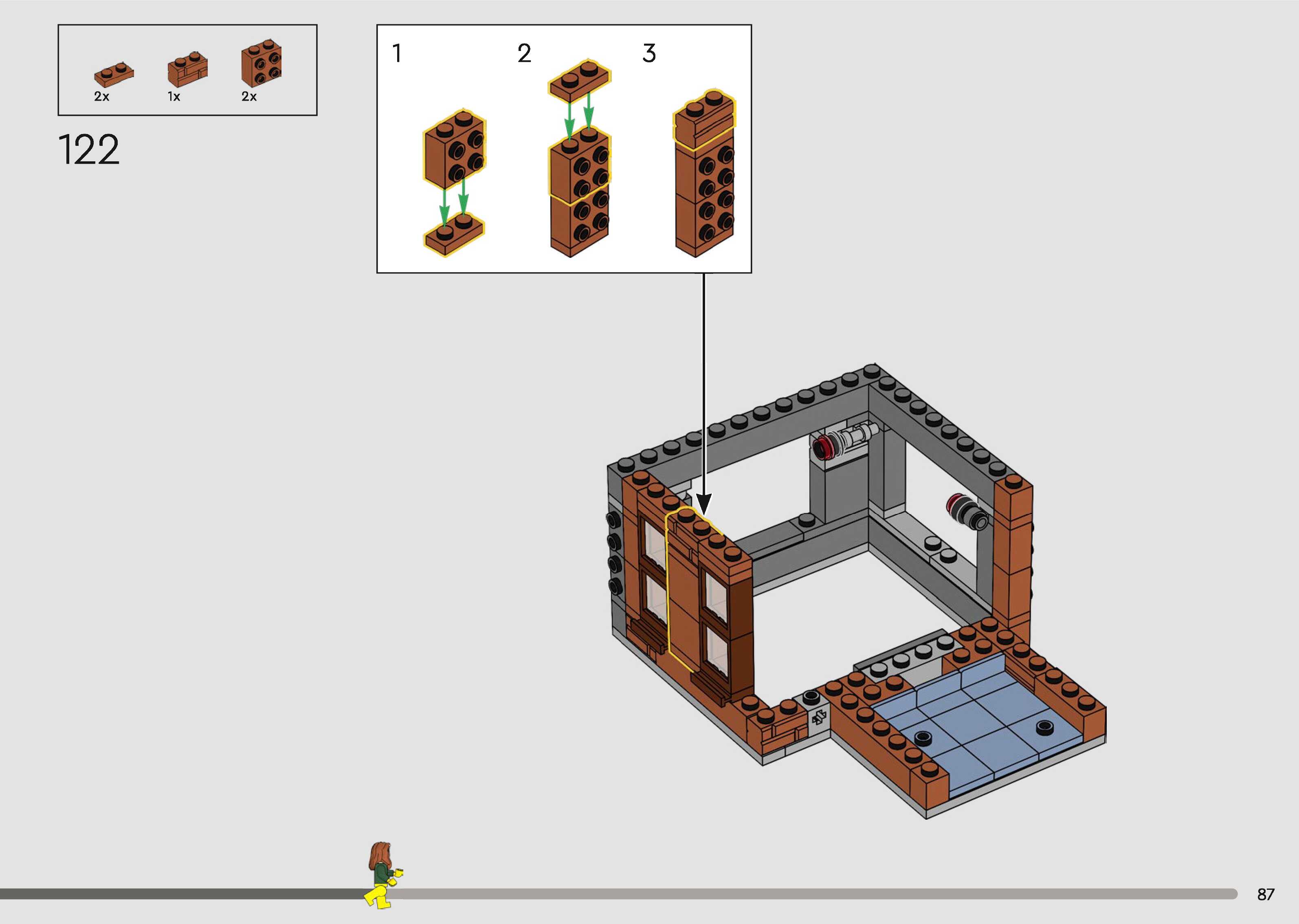 2x 1x 2x

122

1 2 3

87