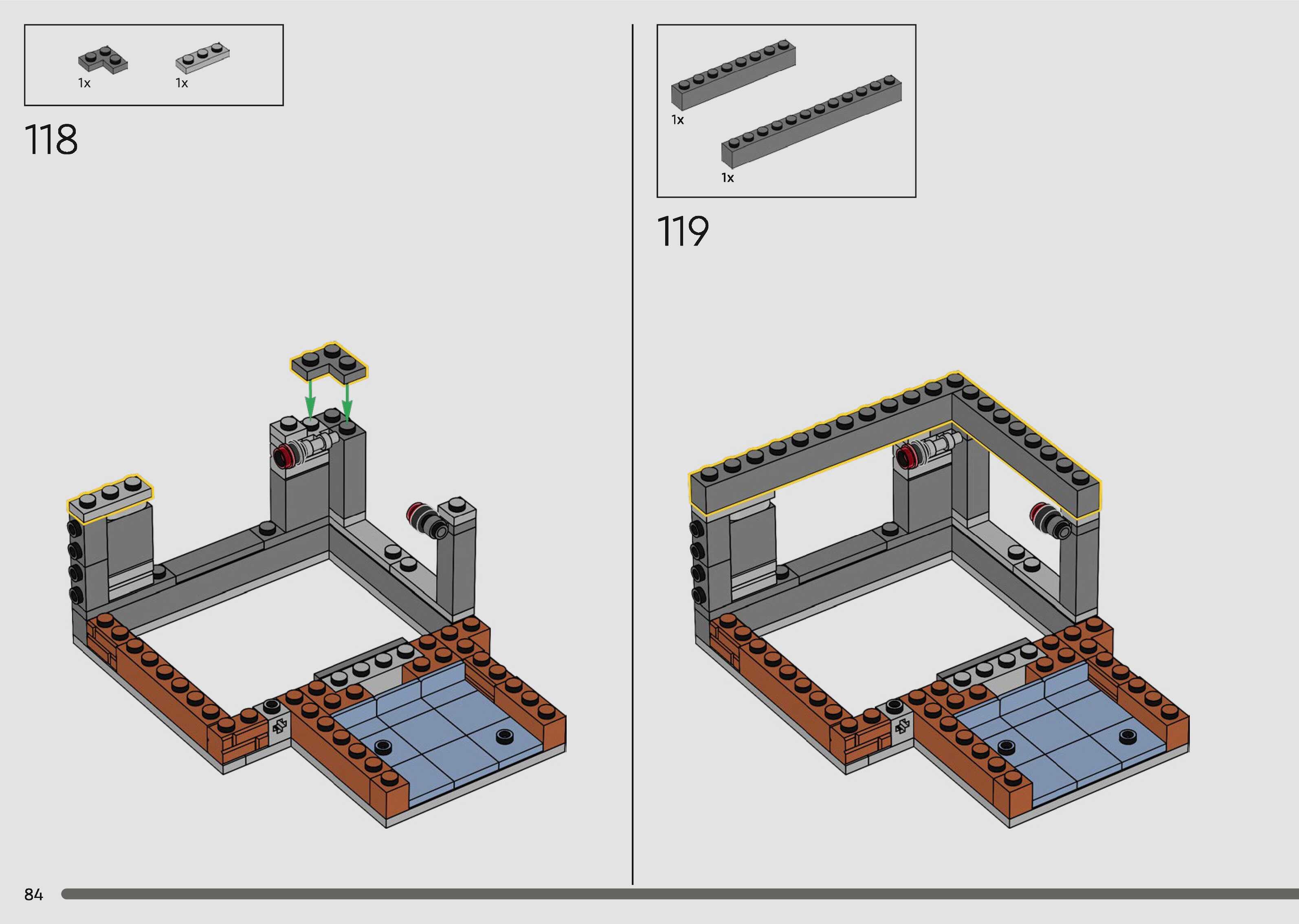 1x 1x

118

1x

1x

119

84