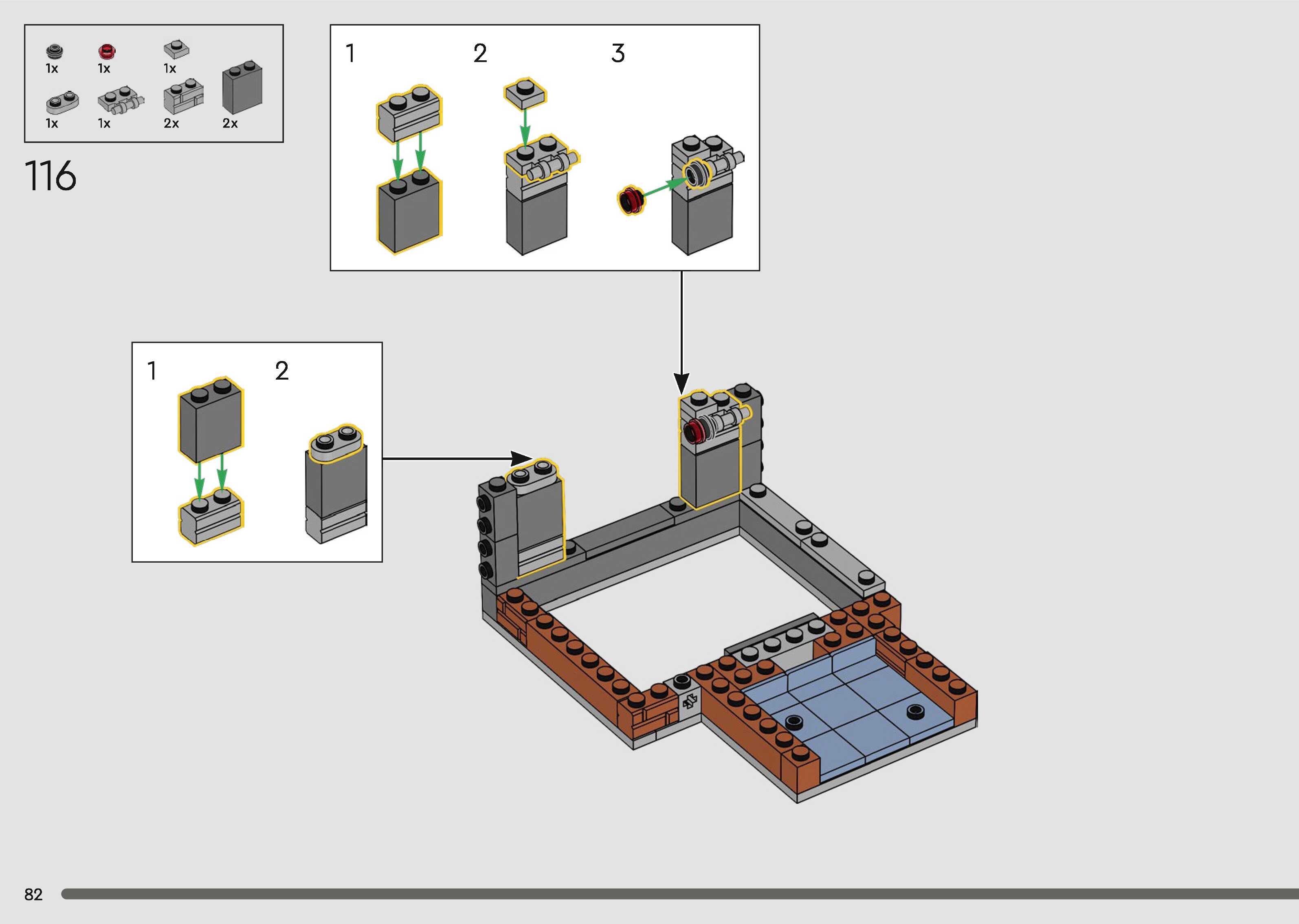 1x 1x 1x
1x 1x 2x 2x

116

1 2 3

1 2

82