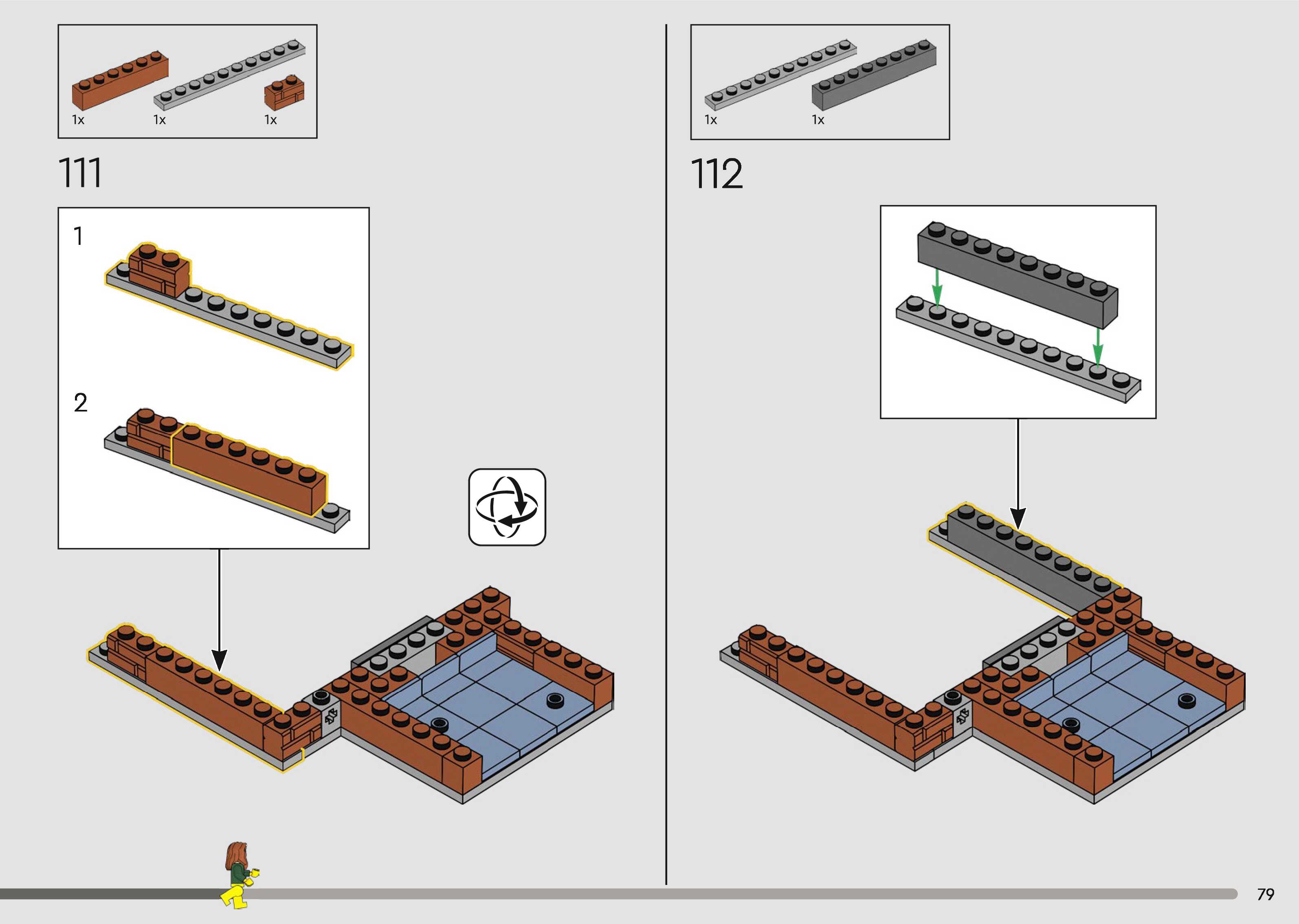 1x 1x 1x

111

1

2

1x 1x

112

79