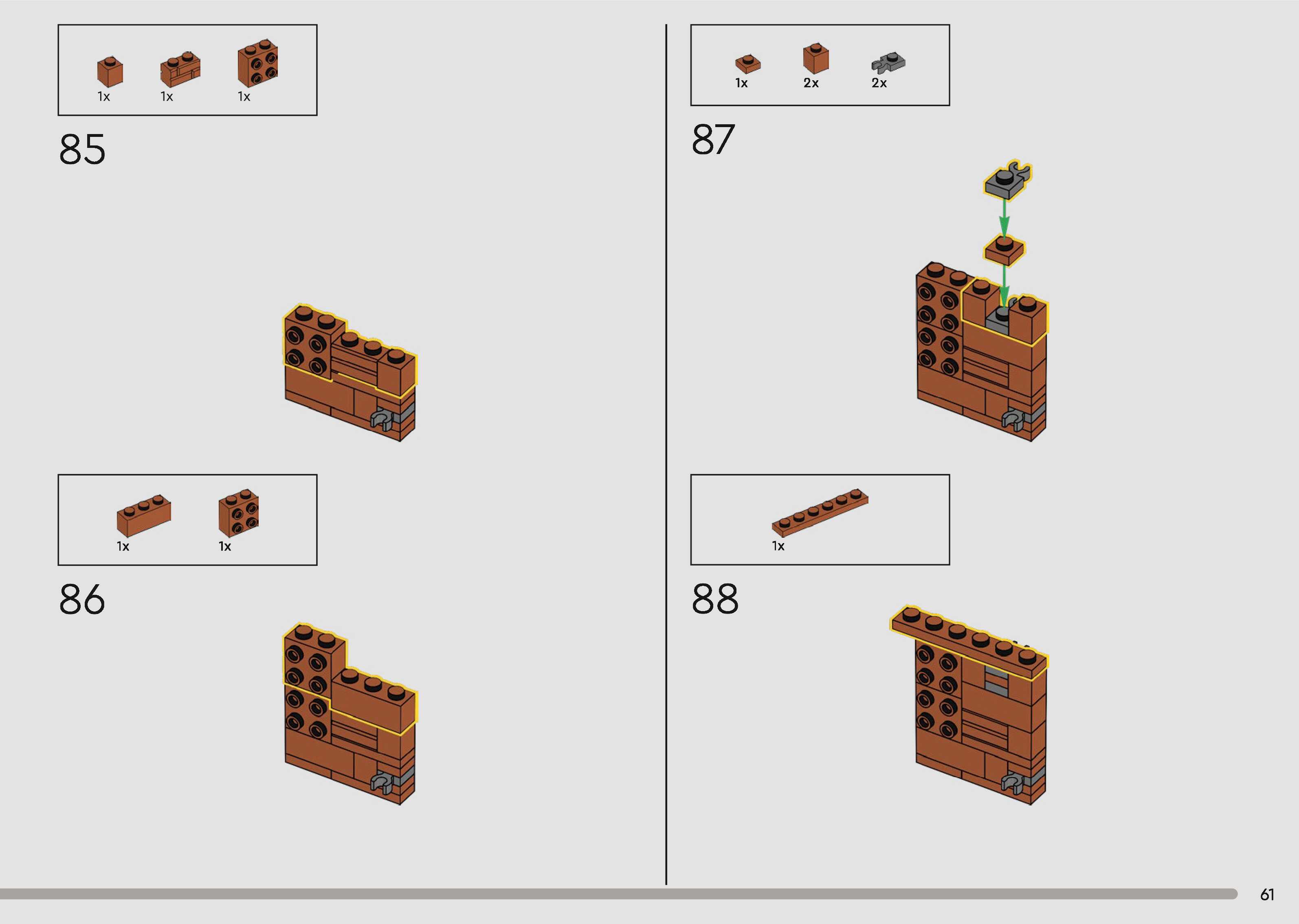 1x 1x 1x

85

1x 1x

86

1x 2x 2x

87

1x

88

61