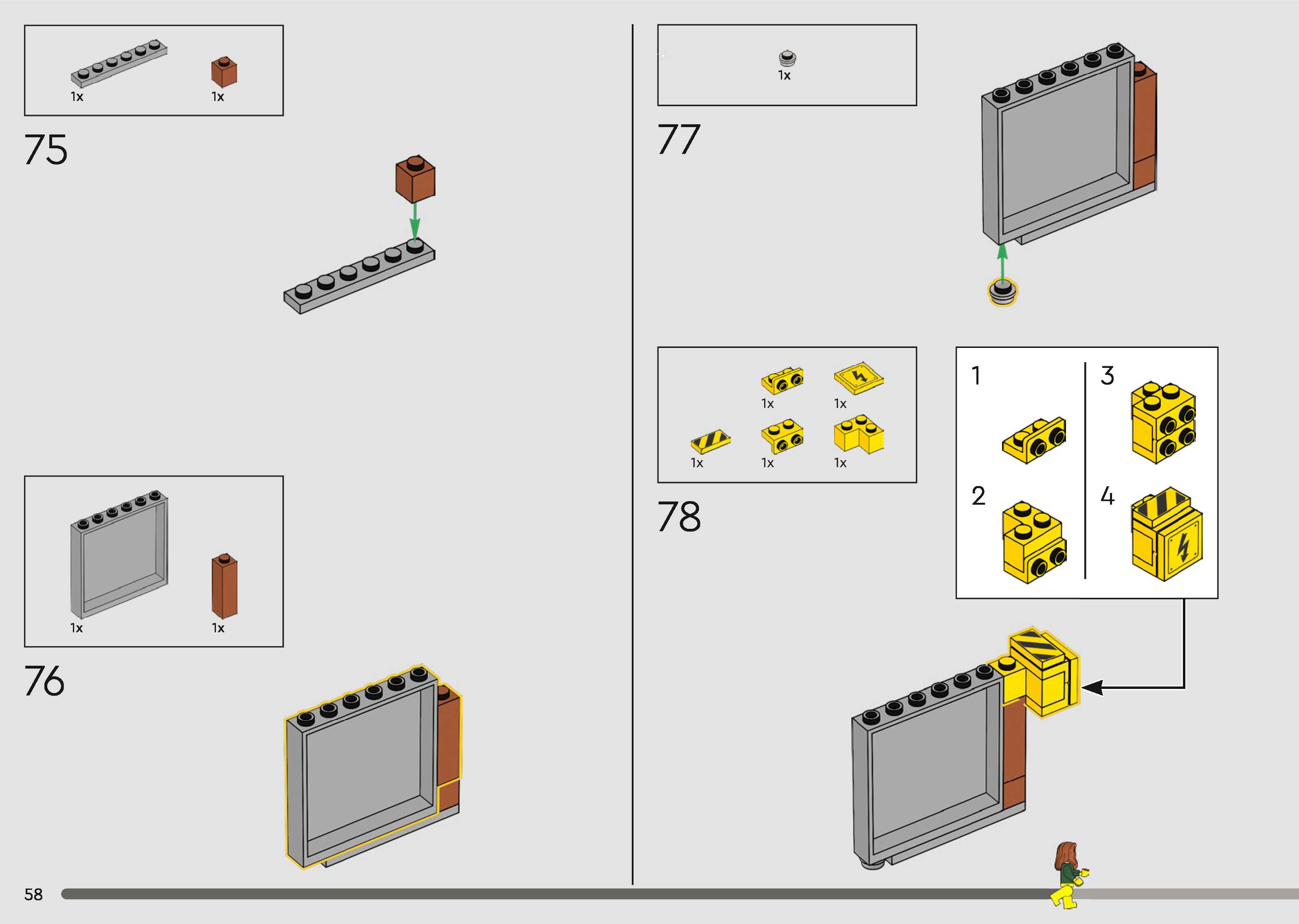 1x
1x

75

1x
1x

76

1x

77

1x
1x
1x
1x
1x

78

1
2
3
4

58