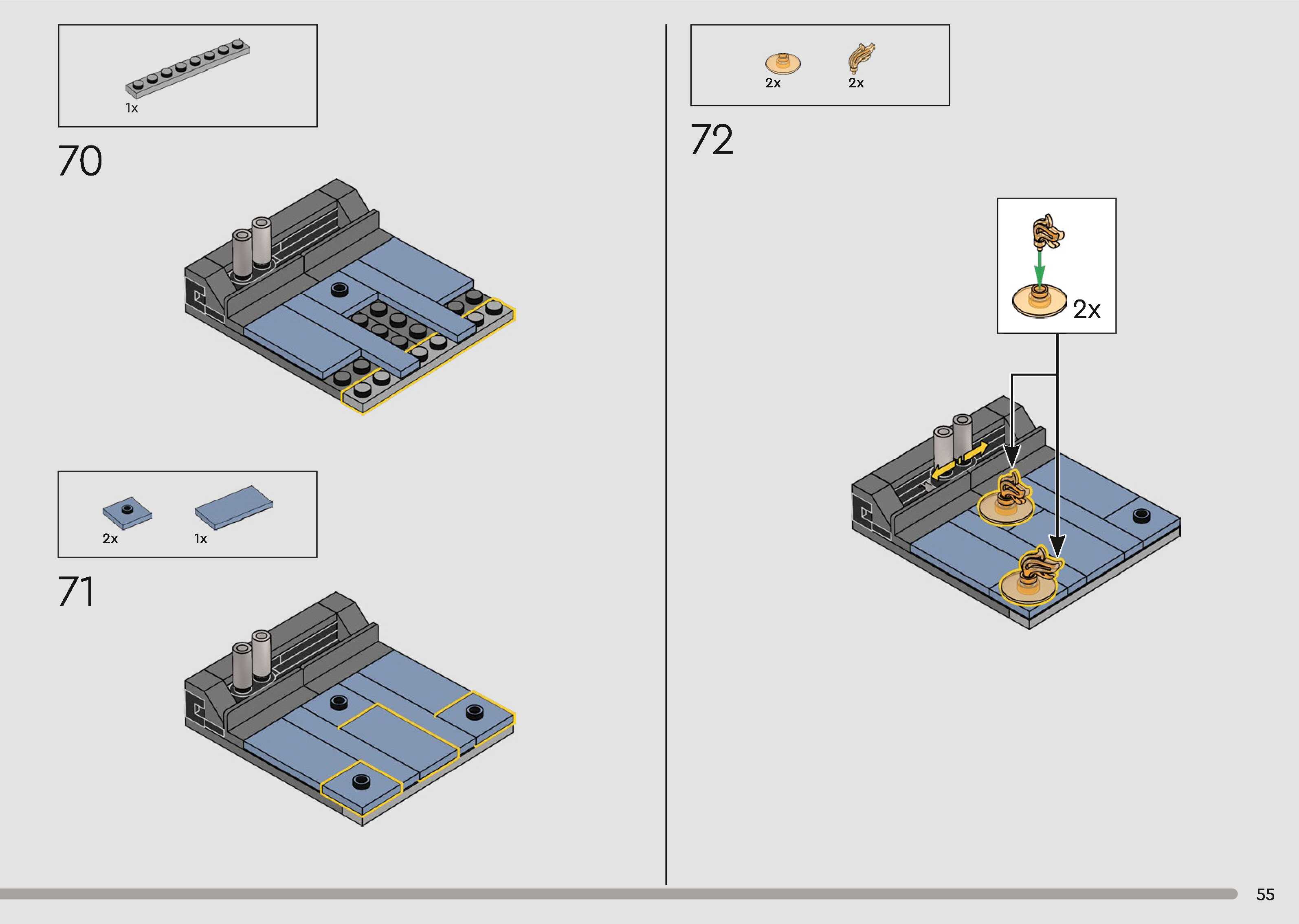 1x

70

2x 1x

71

2x 2x

72

2x

55