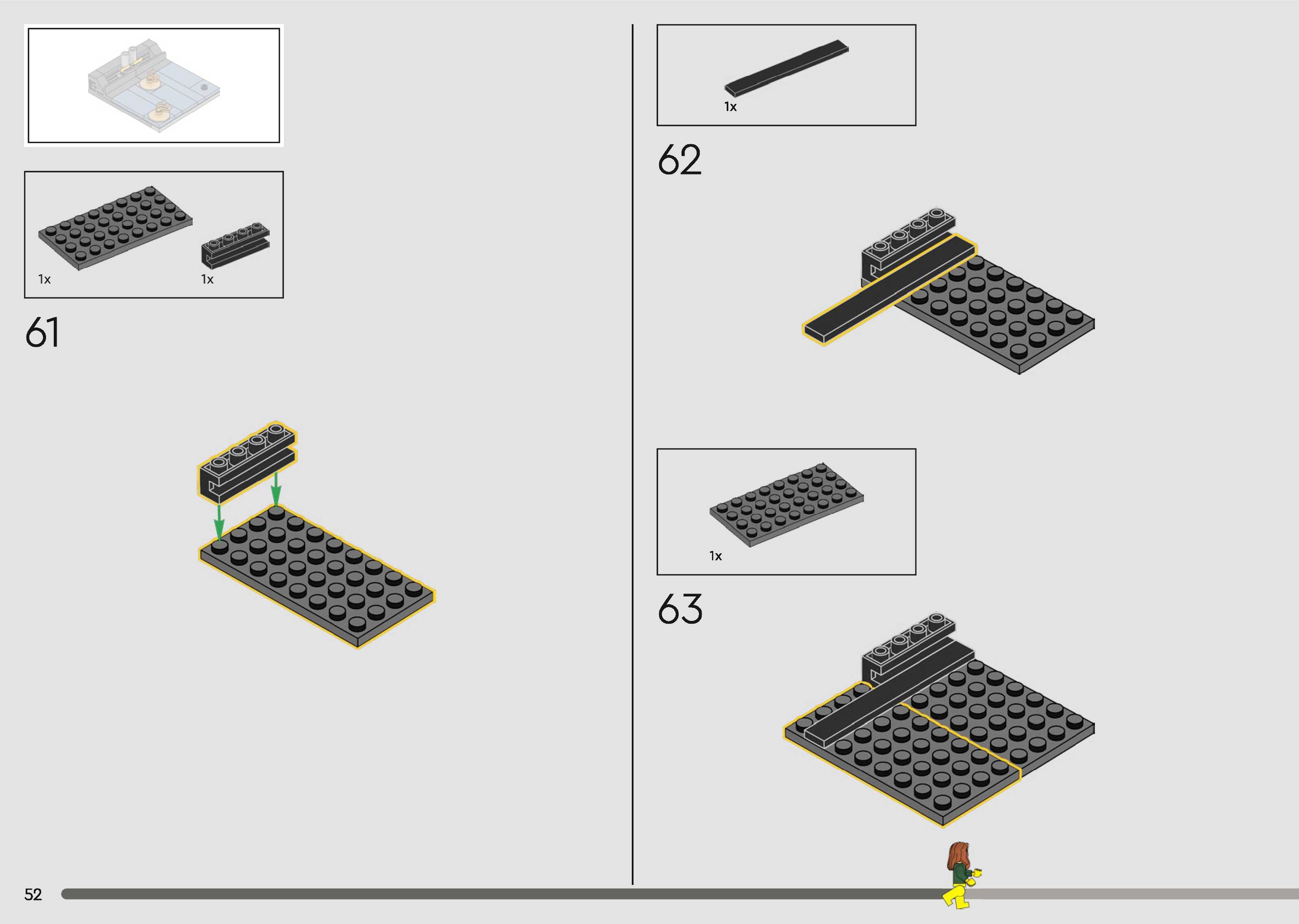 1x

1x

61

1x

62

1x

63

52