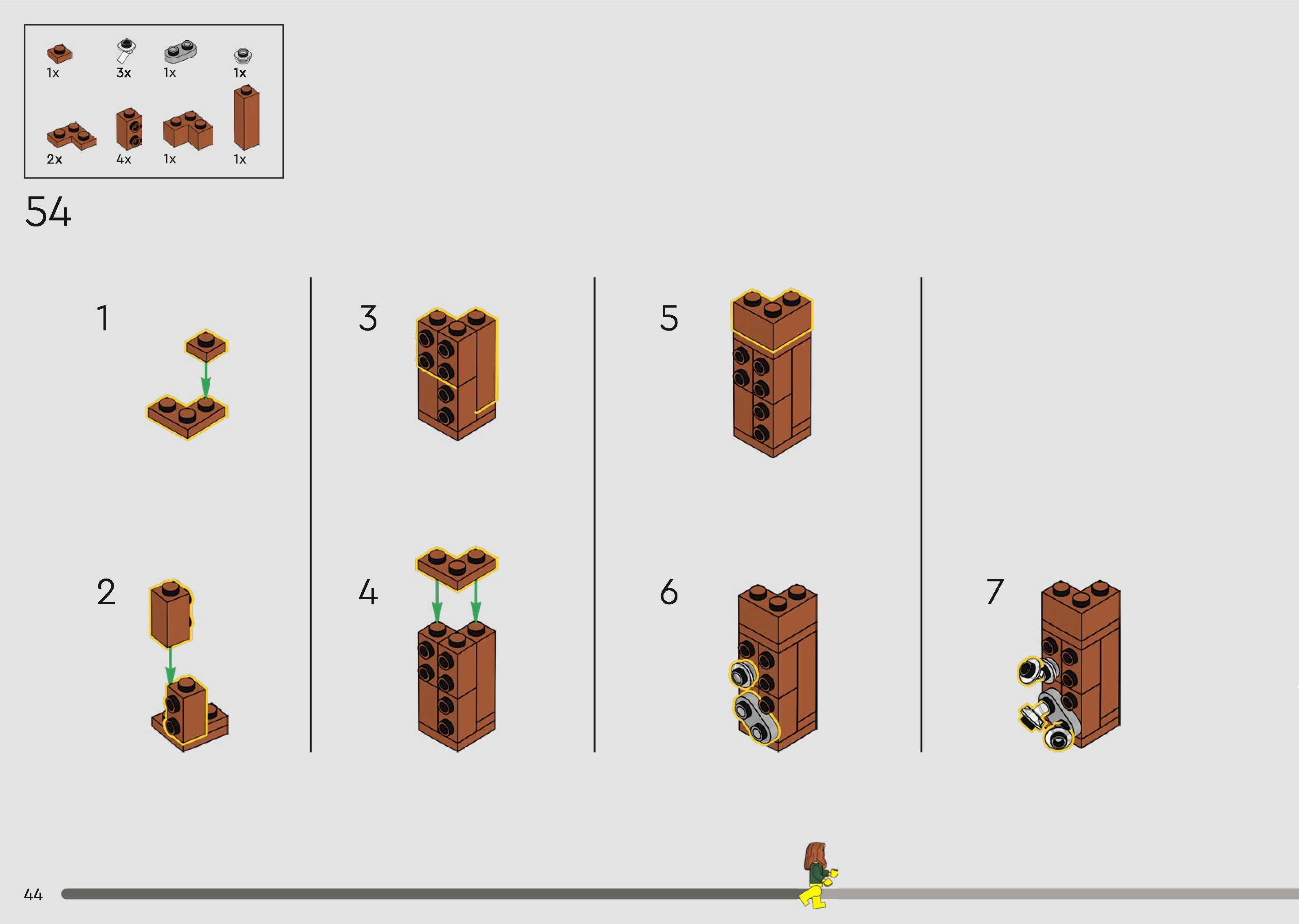 1x 3x 1x 1x
2x 4x 1x 1x

54

1

2

3

4

5

6

7

44