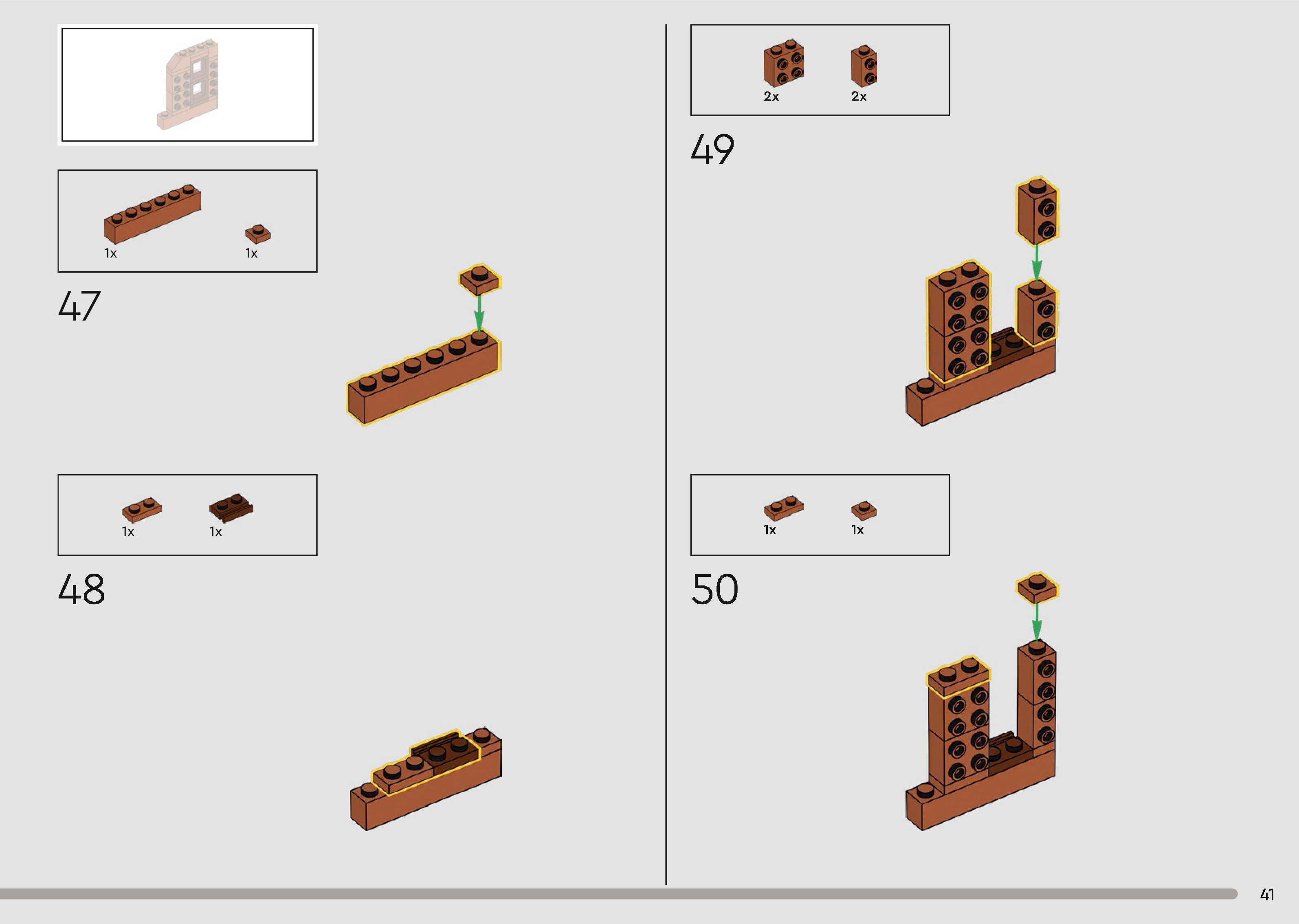 1x 1x

47

1x 1x

48

2x 2x

49

1x 1x

50

41