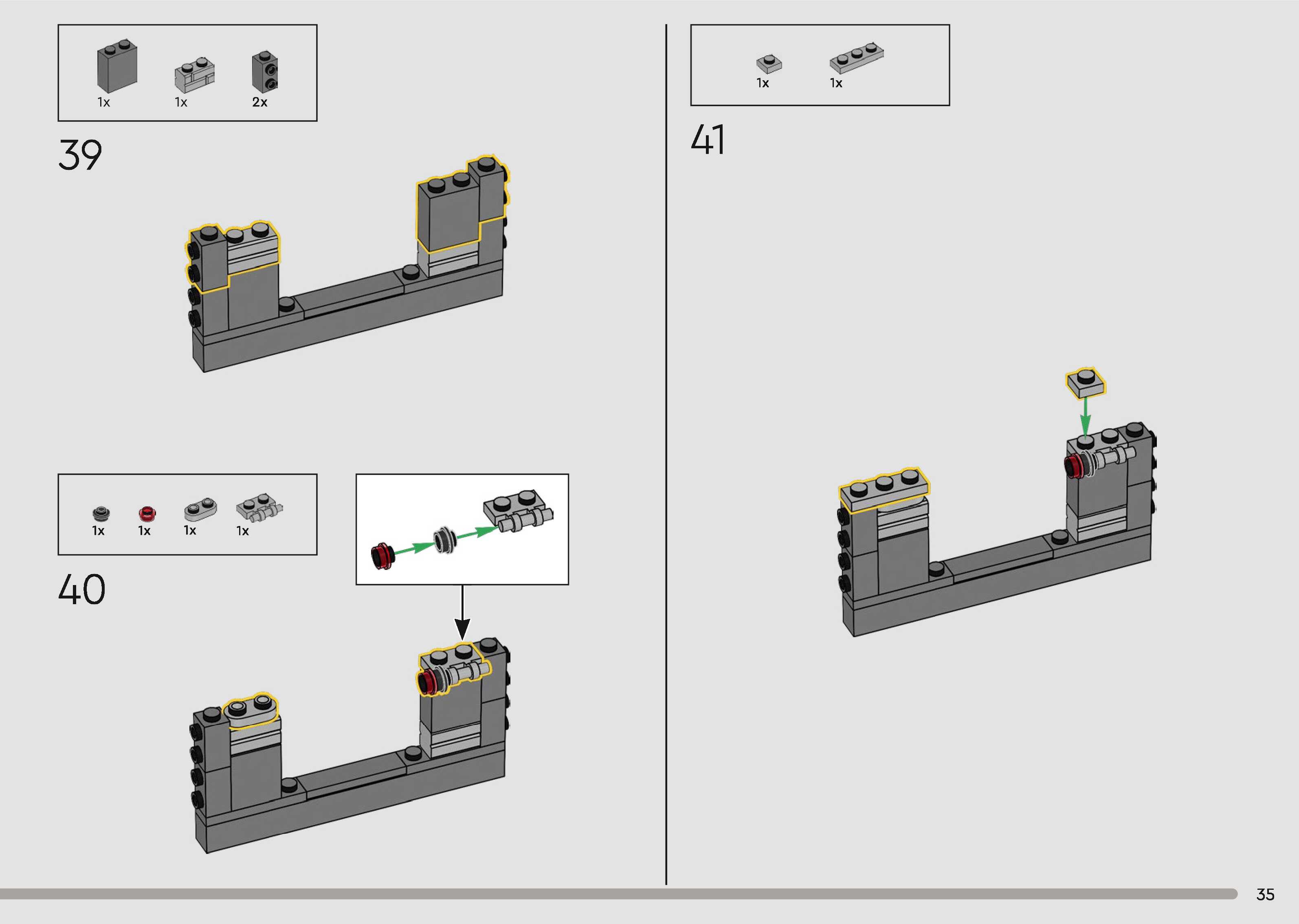 1x 1x 2x

39

1x 1x 1x 1x

40

1x 1x

41

35