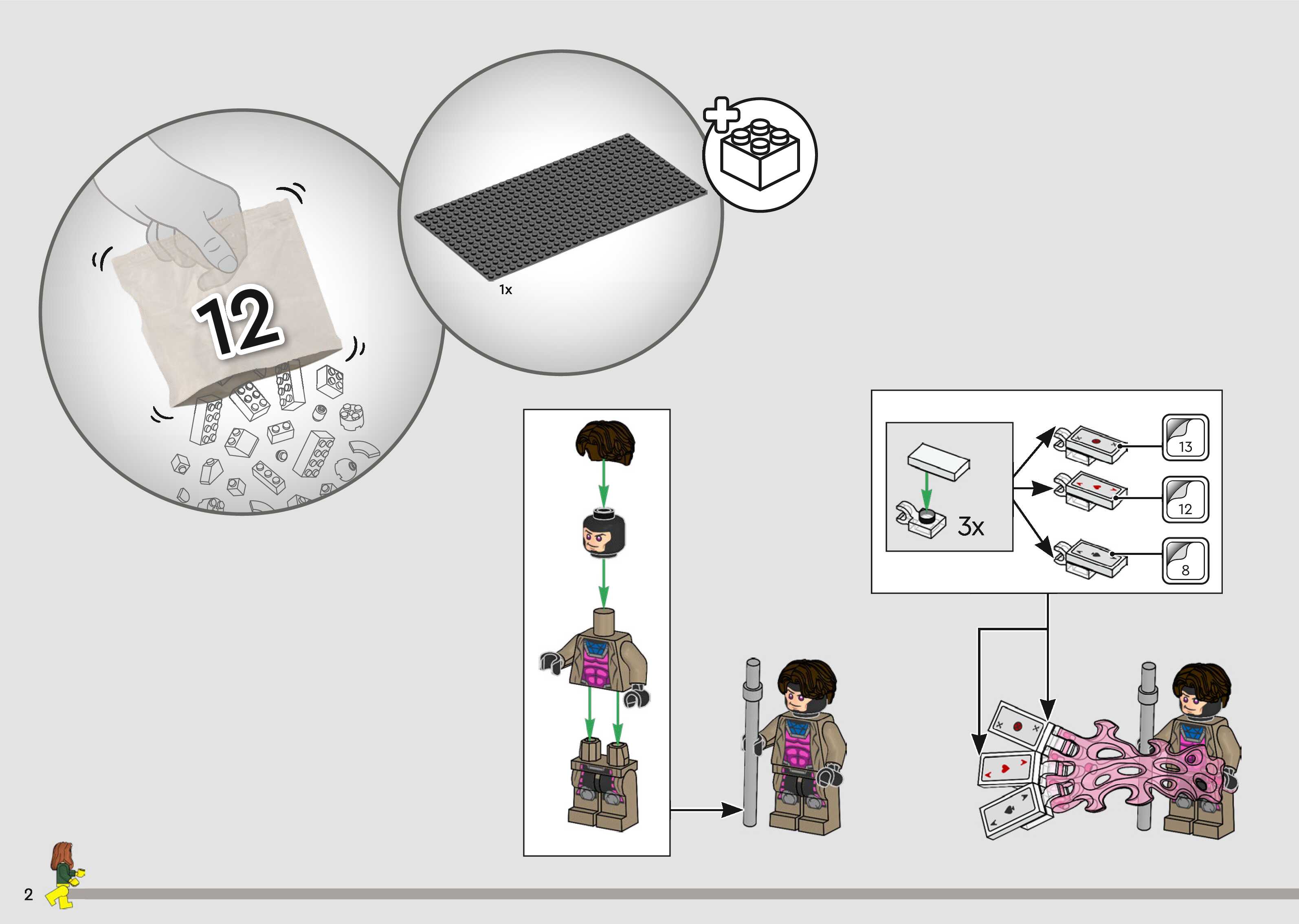 12

1x

3x

13

12

8

2