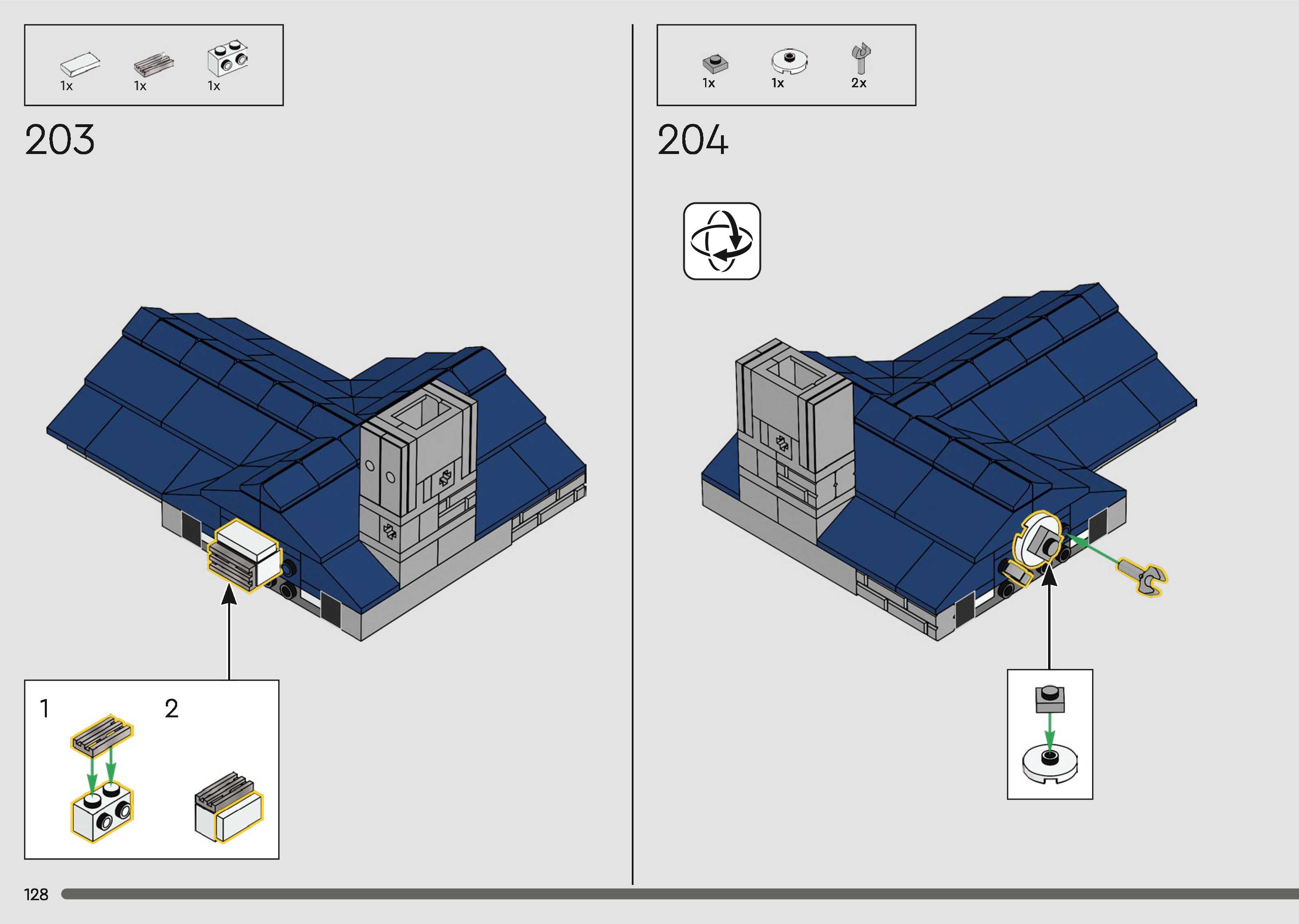 1x 1x 1x

203

1

2

1x 1x 2x

204

128