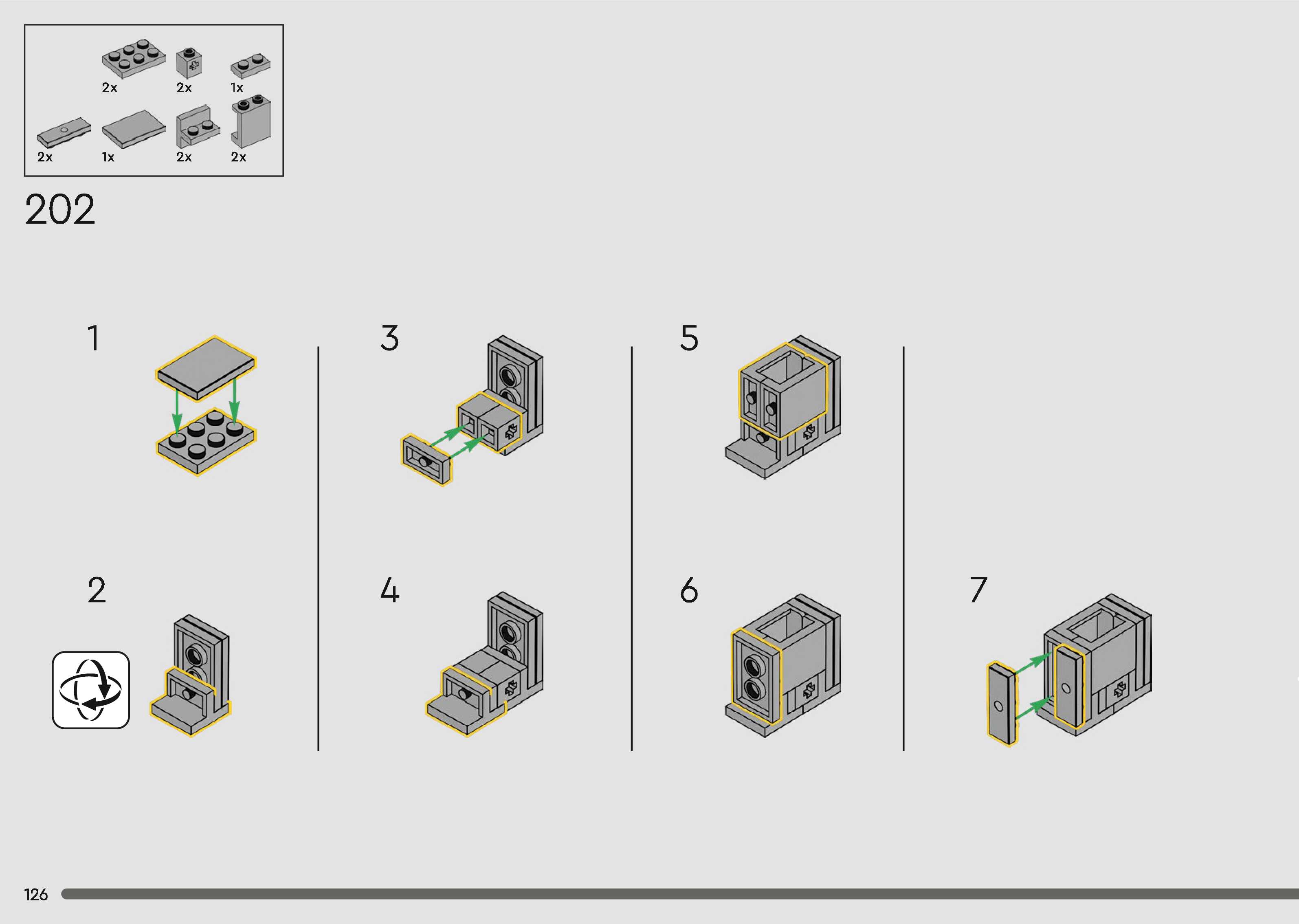 2x 2x 1x

2x 1x 2x 2x

202

1

2

3

4

5

6

7

126