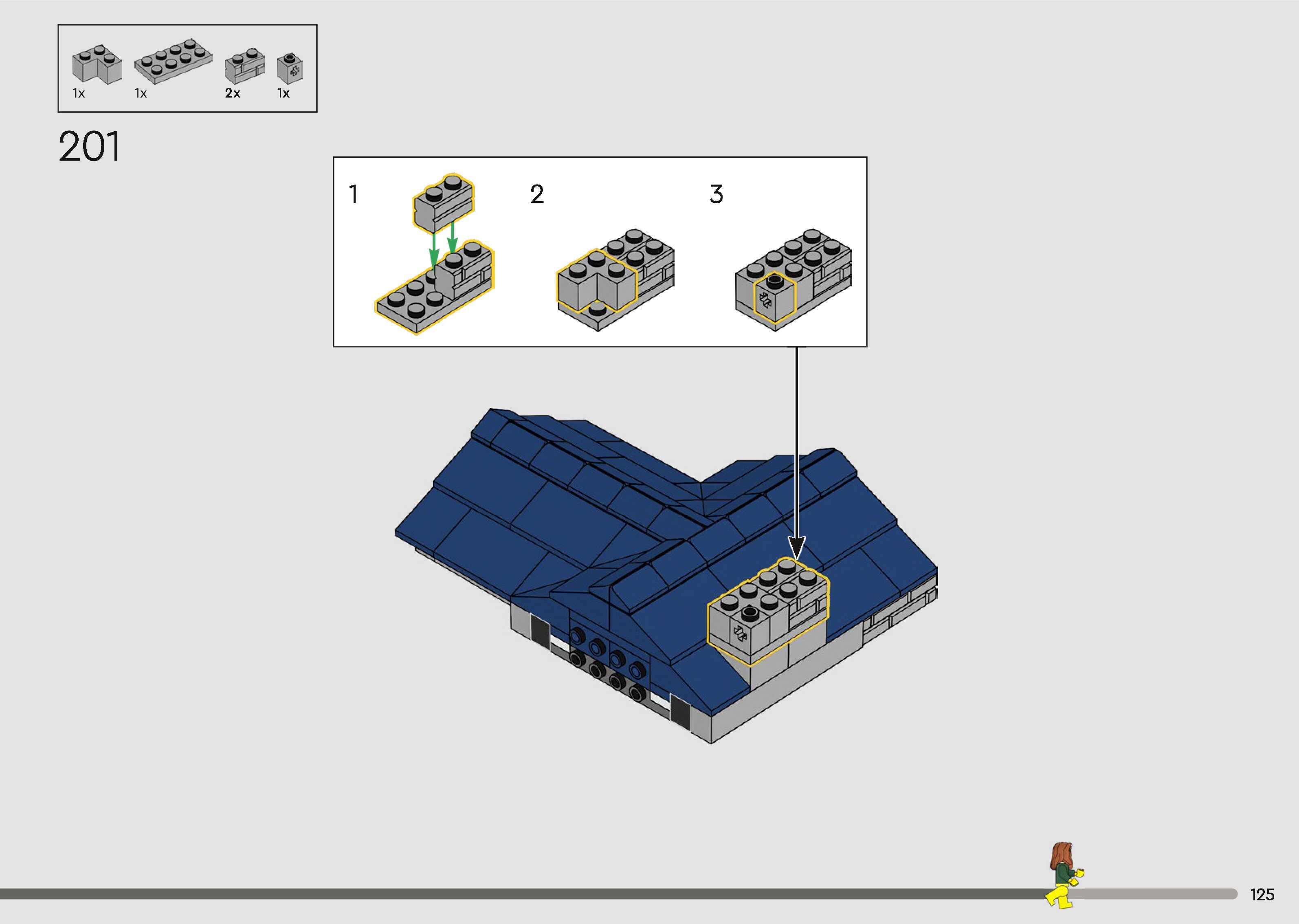 1x 1x 2x 1x

201

1

2

3

125