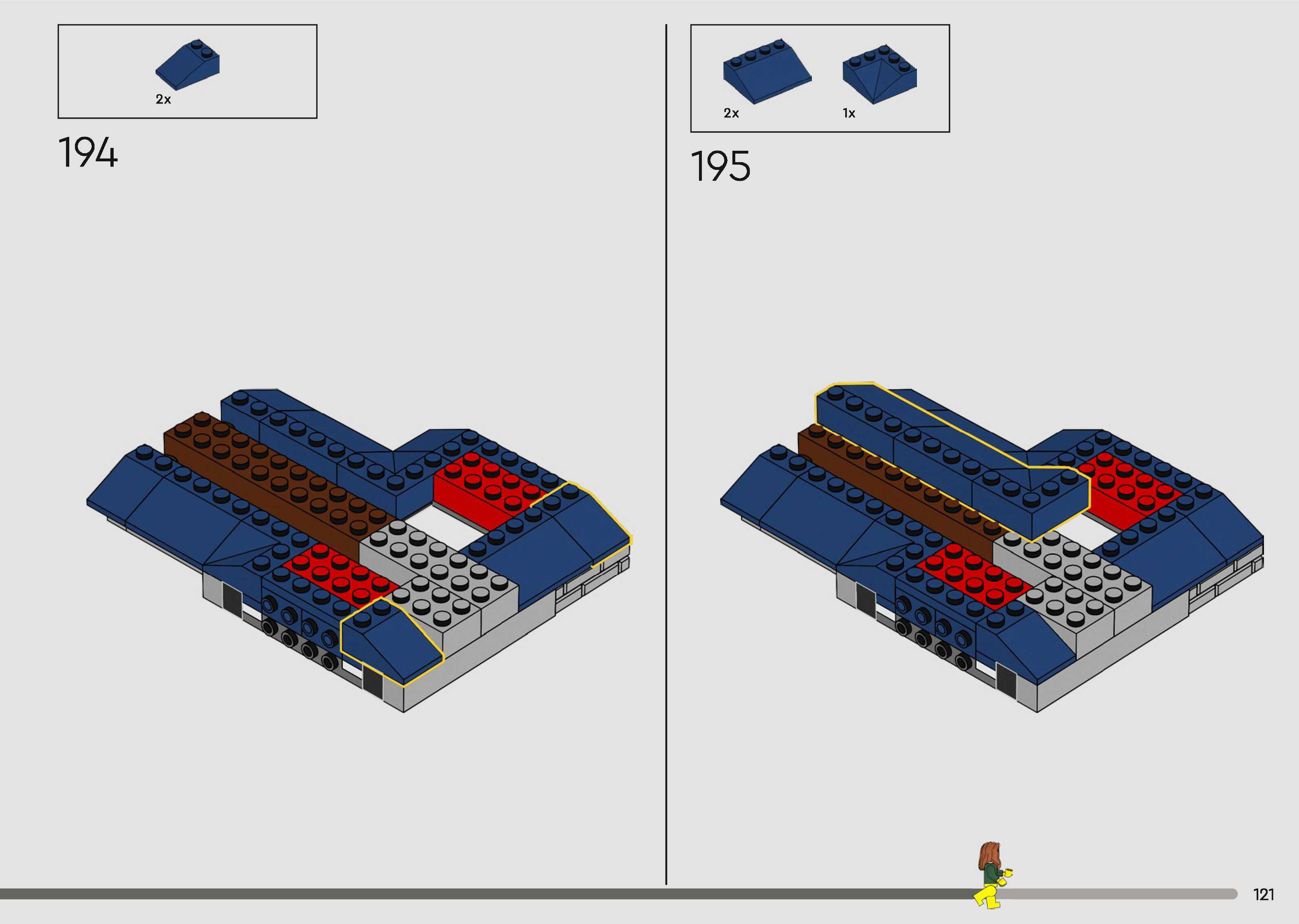 2x

194

2x

1x

195

121