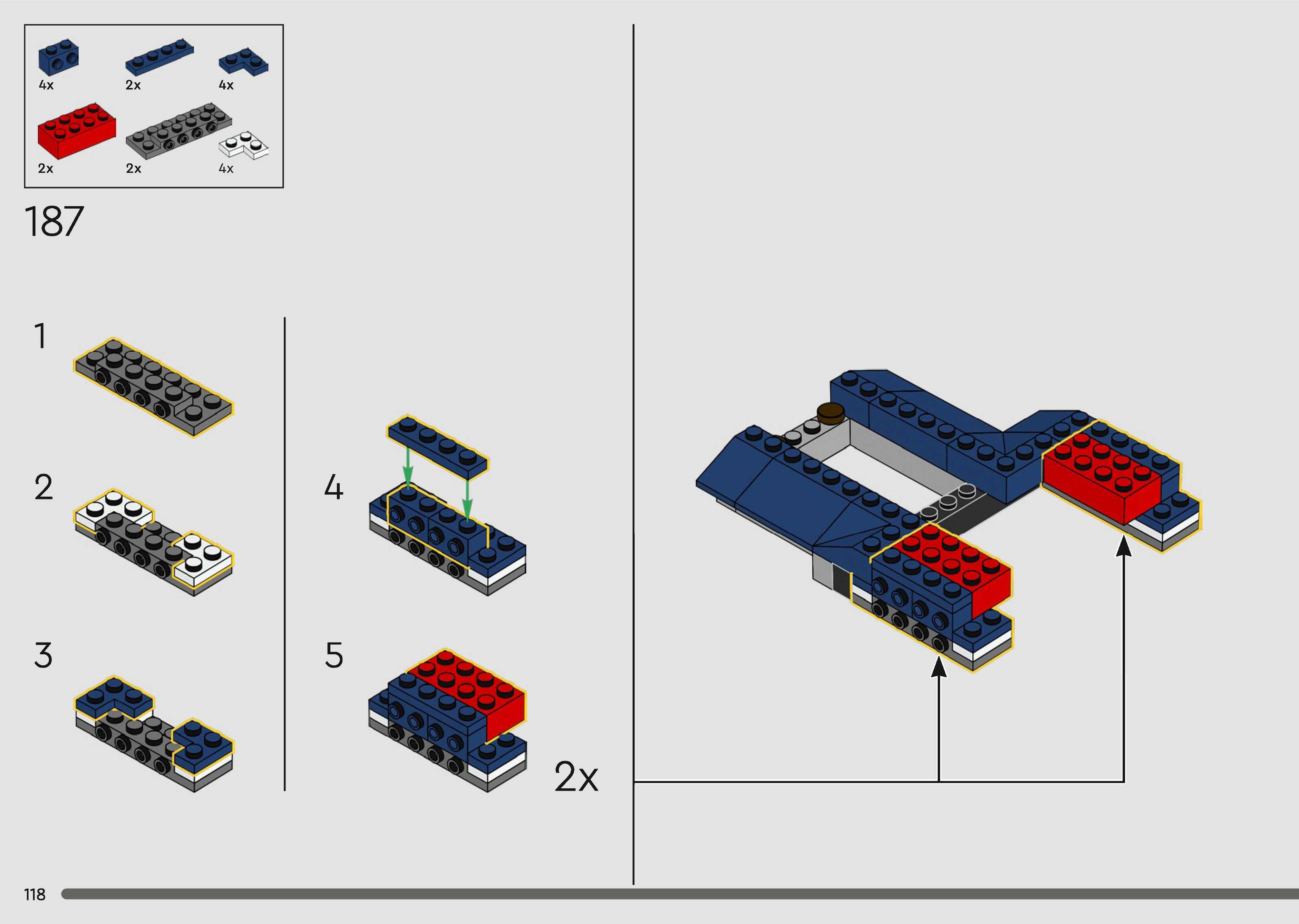 4x 2x 4x
2x 2x 4x

187

1

2

3

4

5

2x

118