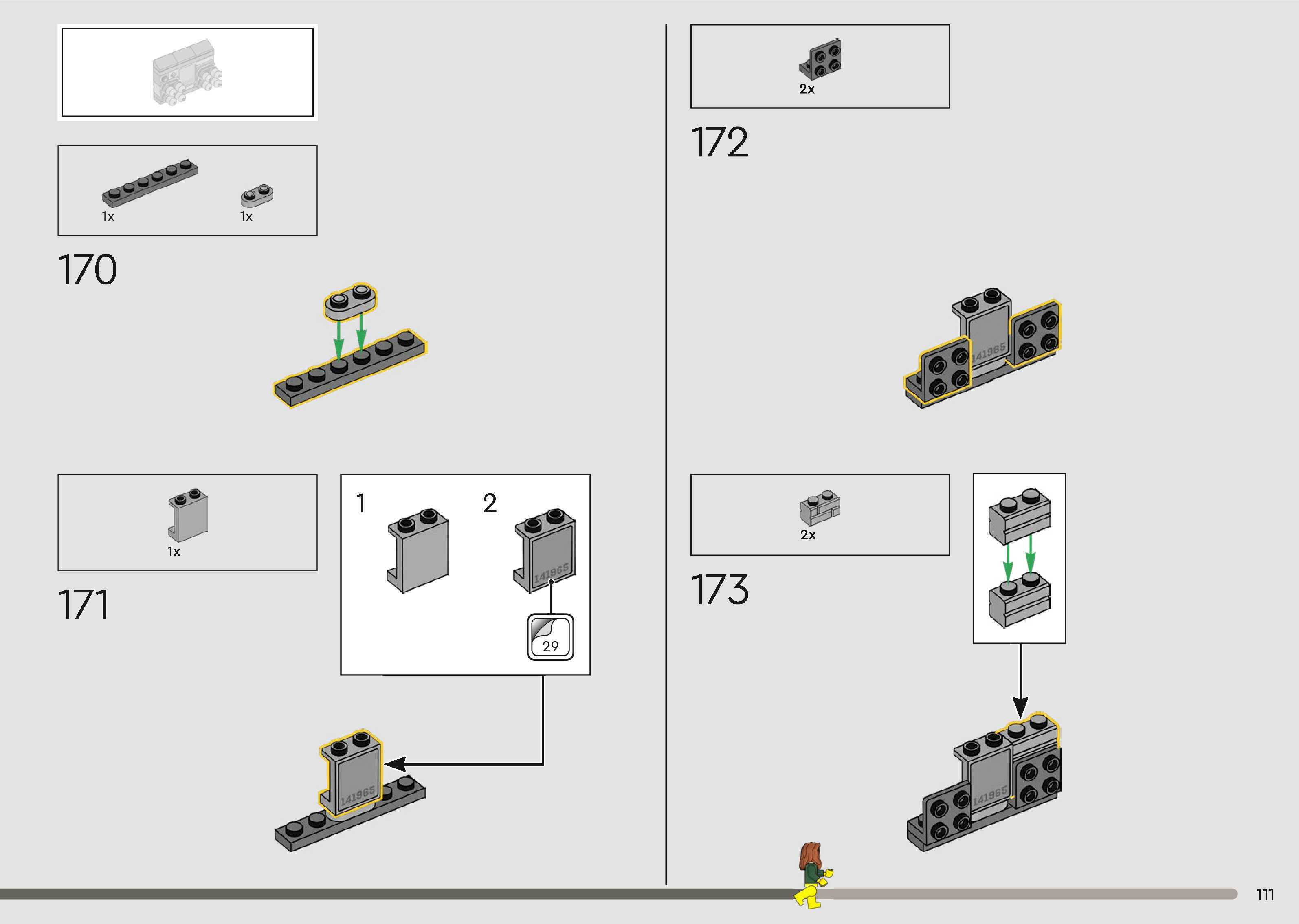 1x

1x

170

1x

171

1

2

141965

29

141965

2x

172

141965

2x

173

141965

111