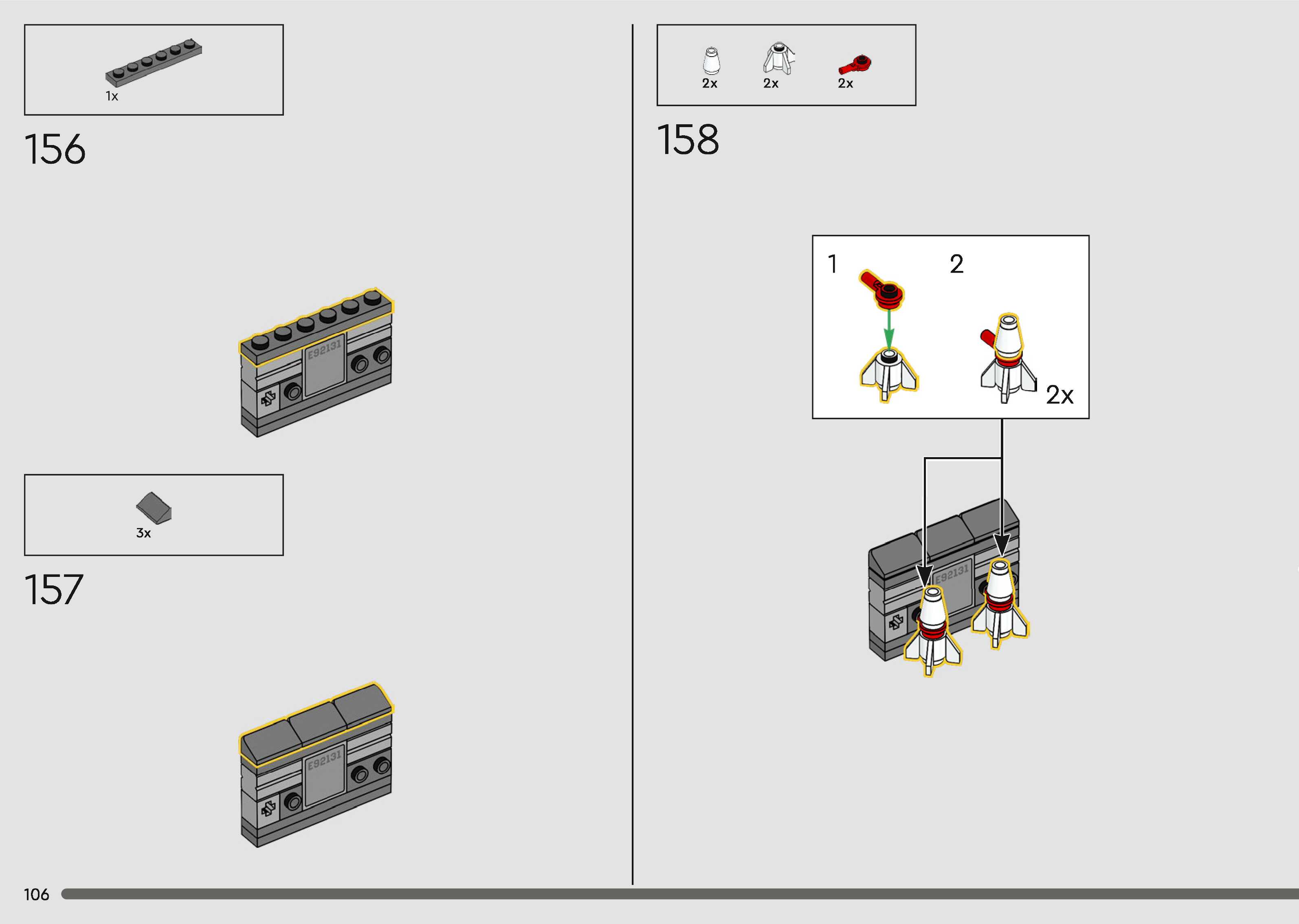 1x

156

E92131

3x

157

E92131

2x 2x 2x

158

1

2

2x

E92131

106