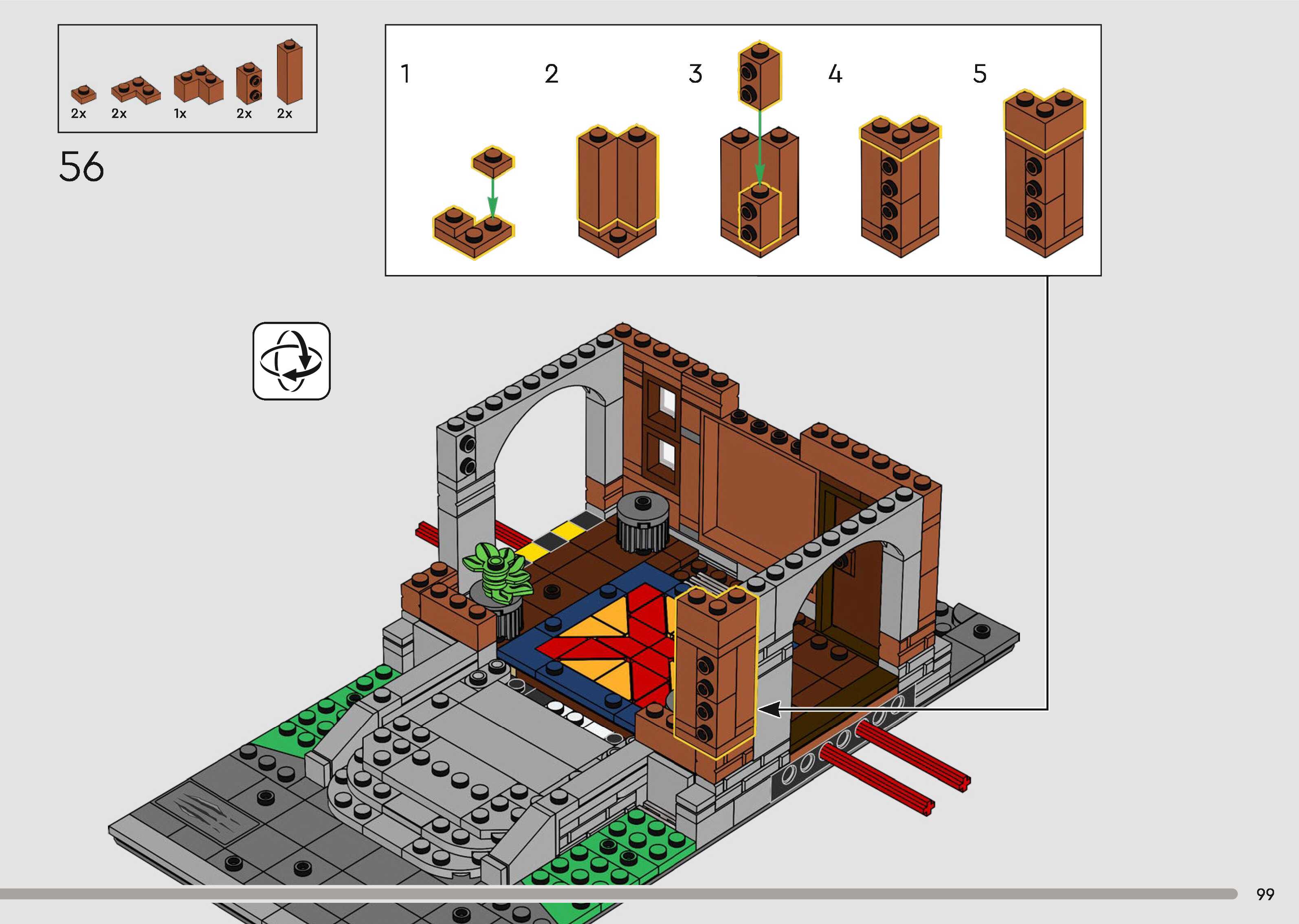 2x 2x 1x 2x 2x

56

1 2 3 4 5

99