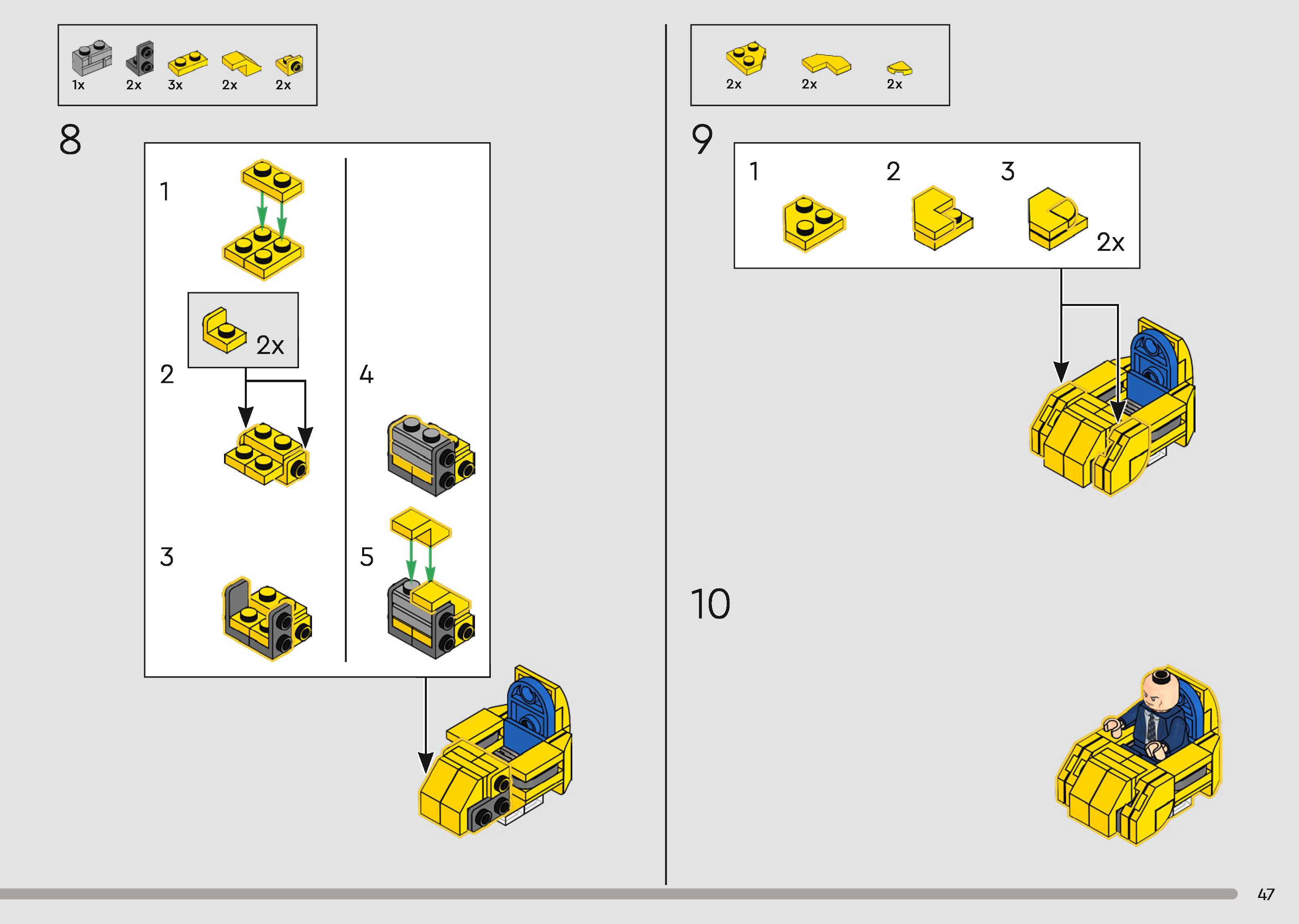 1x 2x 3x 2x 2x

8

1

2x

2

3

4

5

2x 2x 2x

9

1 2 3

2x

10

47